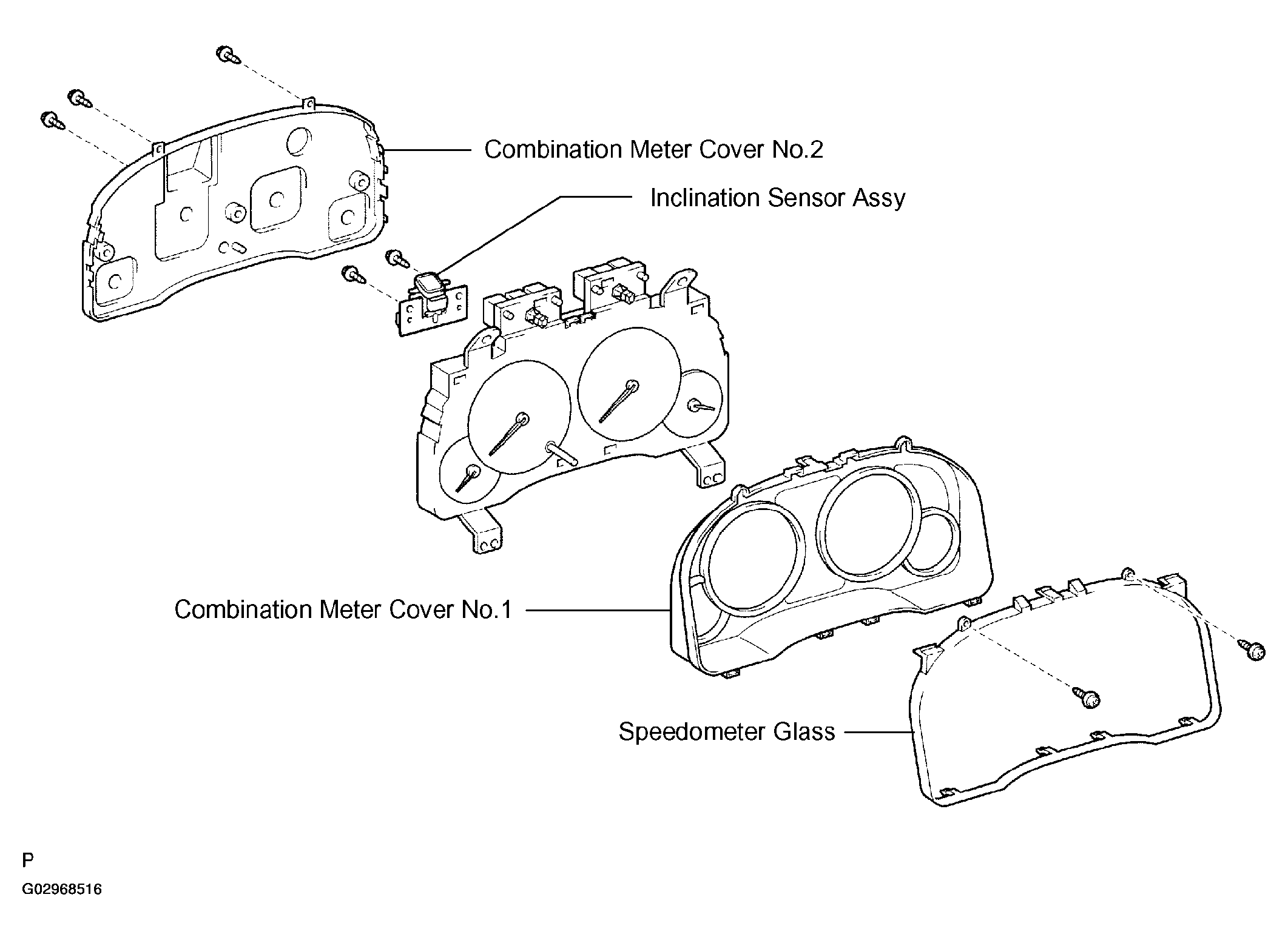 Combination Meter Cover No.2

Inclination Sensor Assy

Combination Meter Cover No.1

Speedometer Glass

P

G02968516