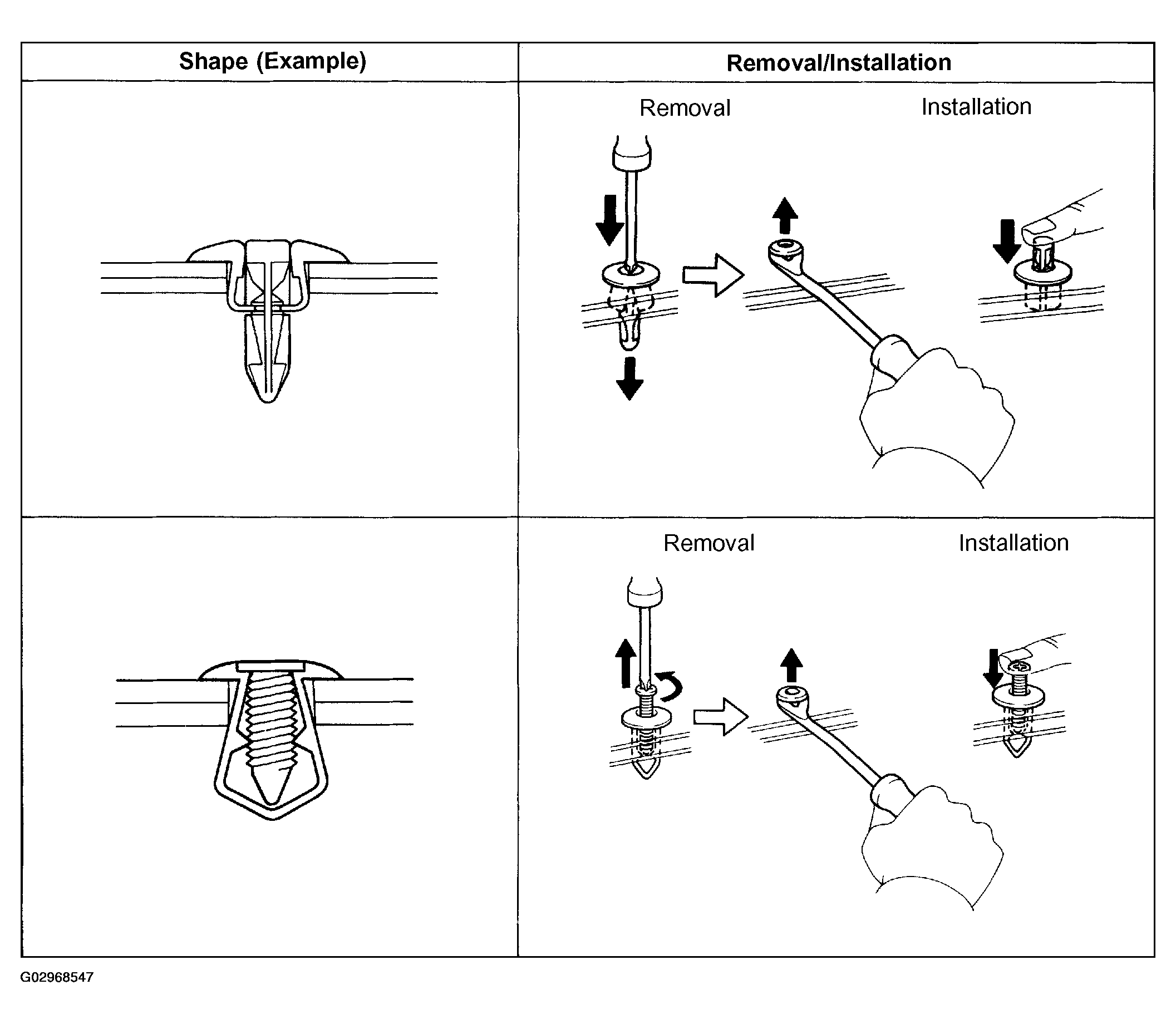 | Shape (Example) | Removal/Installation |
|---|---|
| | Removal Installation |
| | Removal Installation |

G02968547