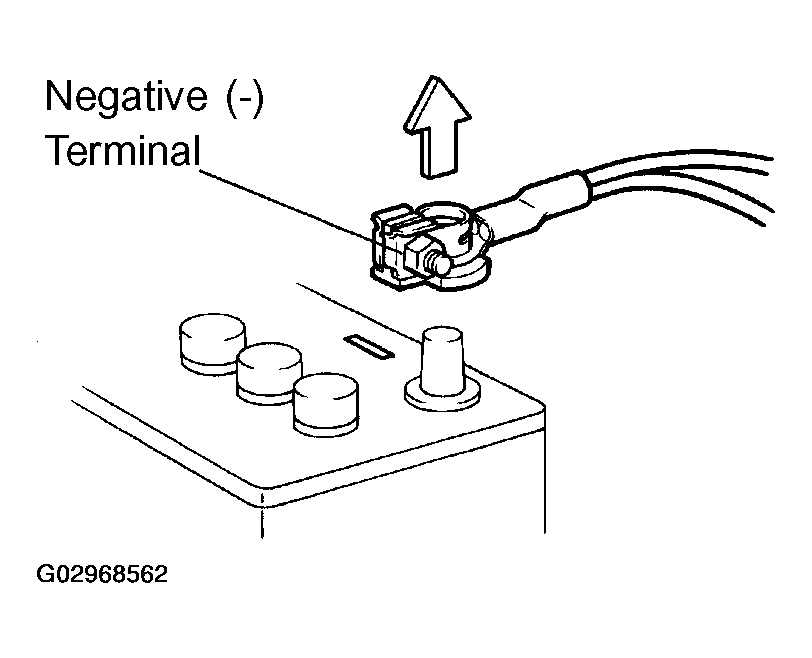 Negative (-)
Terminal

G02968562