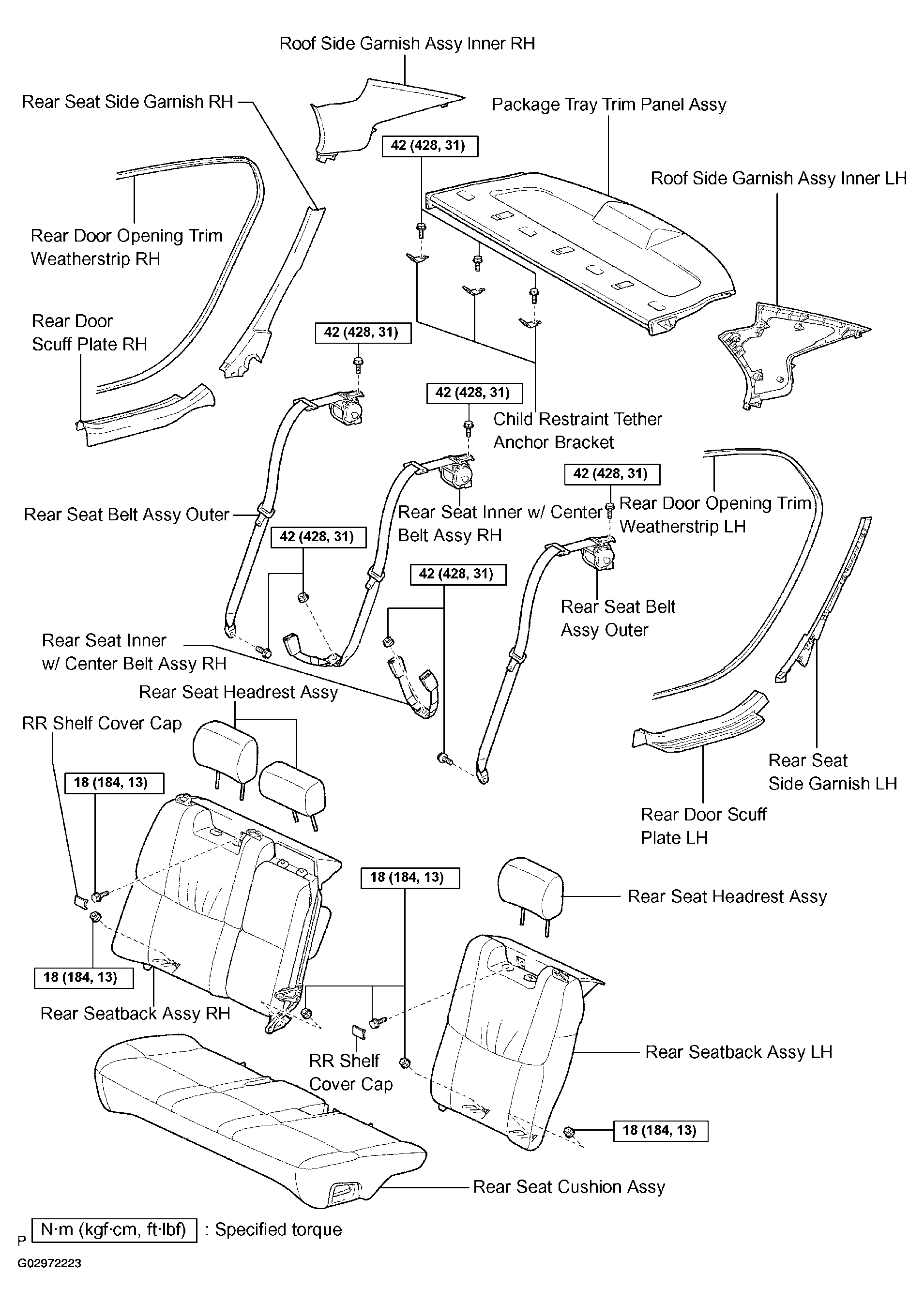 Roof Side Garnish Assy Inner RH

Rear Seat Side Garnish RH

Package Tray Trim Panel Assy

42 (428, 31)

Roof Side Garnish Assy Inner LH

Rear Door Opening Trim Weatherstrip RH

Rear Door Scuff Plate RH

42 (428, 31)

42 (428, 31)

Child Restraint Tether Anchor Bracket

42 (428, 31)

Rear Seat Belt Assy Outer

Rear Seat Inner w/ Center Belt Assy RH

Rear Door Opening Trim Weatherstrip LH

42 (428, 31)

42 (428, 31)

Rear Seat Belt Assy Outer

Rear Seat Inner w/ Center Belt Assy RH

Rear Seat Headrest Assy

RR Shelf Cover Cap

18 (184, 13)

Rear Seat Side Garnish LH

Rear Door Scuff Plate LH

18 (184, 13)

Rear Seat Headrest Assy

18 (184, 13)

Rear Seatback Assy RH

RR Shelf Cover Cap

Rear Seatback Assy LH

18 (184, 13)

Rear Seat Cushion Assy

P N·m (kgf·cm, ft·lbf) : Specified torque

G02972223