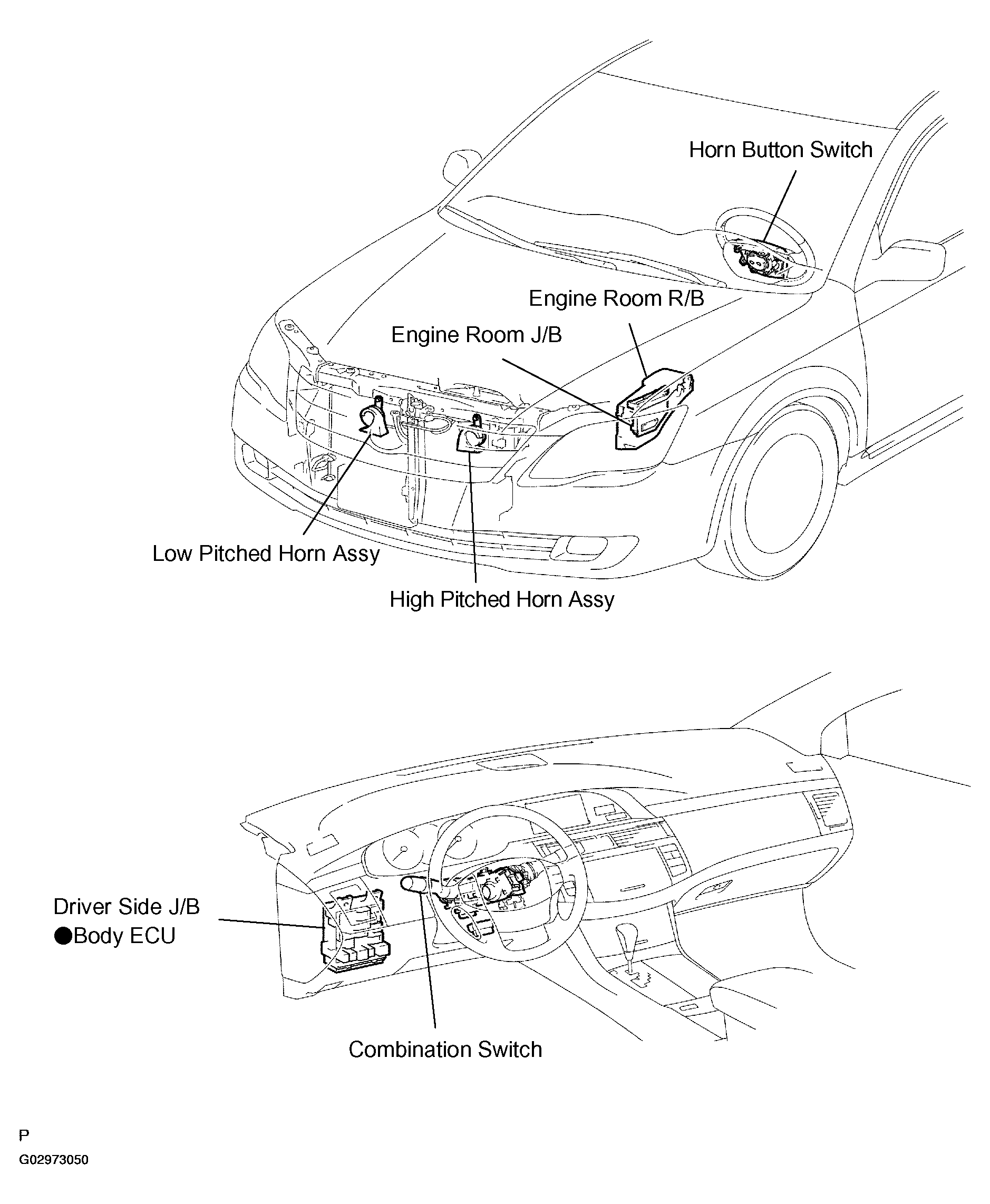 Horn Button Switch

Engine Room R/B

Engine Room J/B

Low Pitched Horn Assy

High Pitched Horn Assy

Driver Side J/B
●Body ECU

Combination Switch

P

G02973050