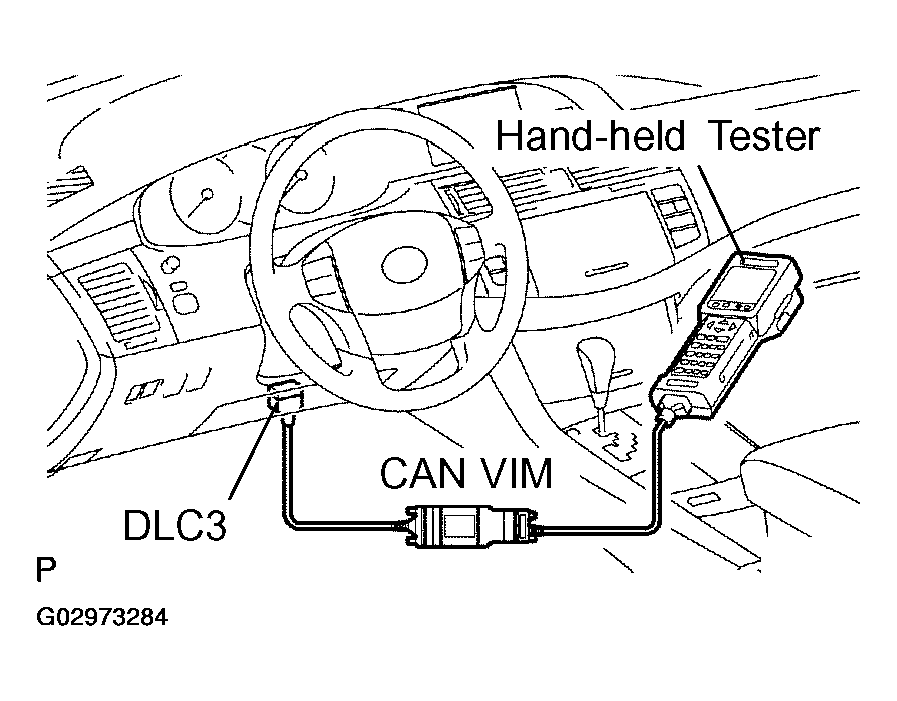 Hand-held Tester

CAN VIM

DLC3

P

G02973284