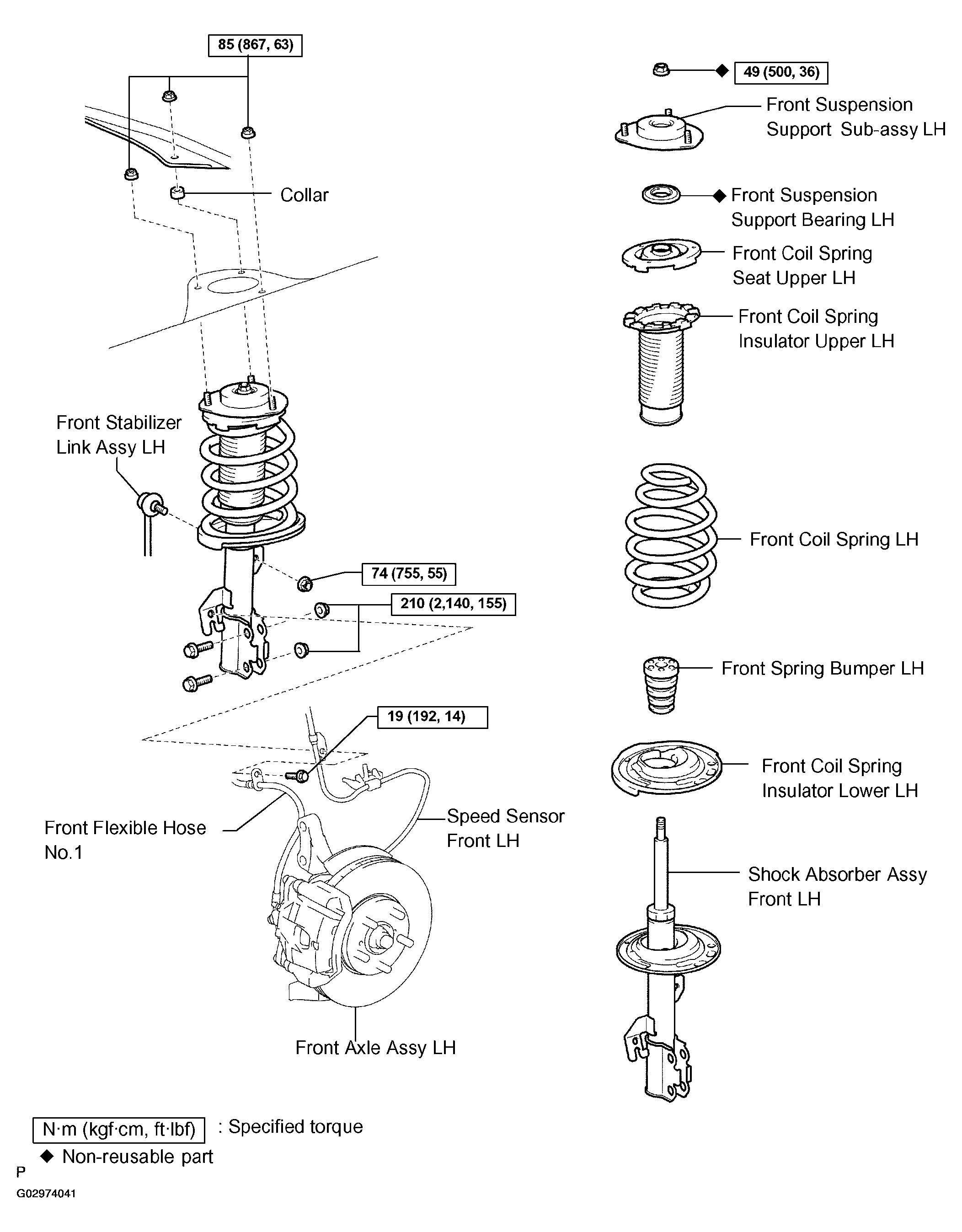 85 (867, 63)

Collar

Front Stabilizer Link Assy LH

74 (755, 55)

210 (2,140, 155)

19 (192, 14)

Front Flexible Hose No.1

Speed Sensor Front LH

Front Axle Assy LH

◆ 49 (500, 36)

Front Suspension Support Sub-assy LH

◆ Front Suspension Support Bearing LH

Front Coil Spring Seat Upper LH

Front Coil Spring Insulator Upper LH

Front Coil Spring LH

Front Spring Bumper LH

Front Coil Spring Insulator Lower LH

Shock Absorber Assy Front LH

N·m (kgf·cm, ft·lbf) : Specified torque

◆ Non-reusable part

P

G02974041