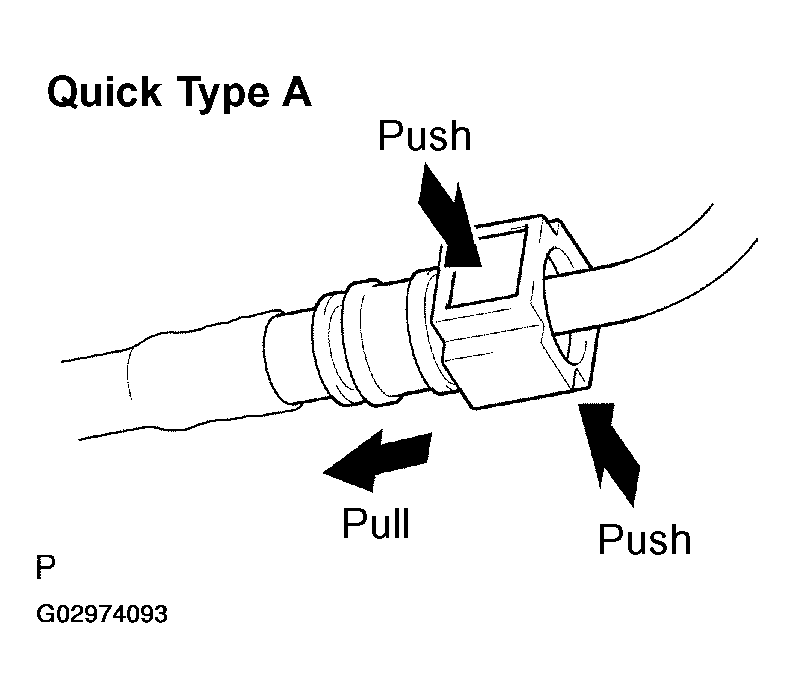 Quick Type A

Push

Pull

Push

P

G02974093