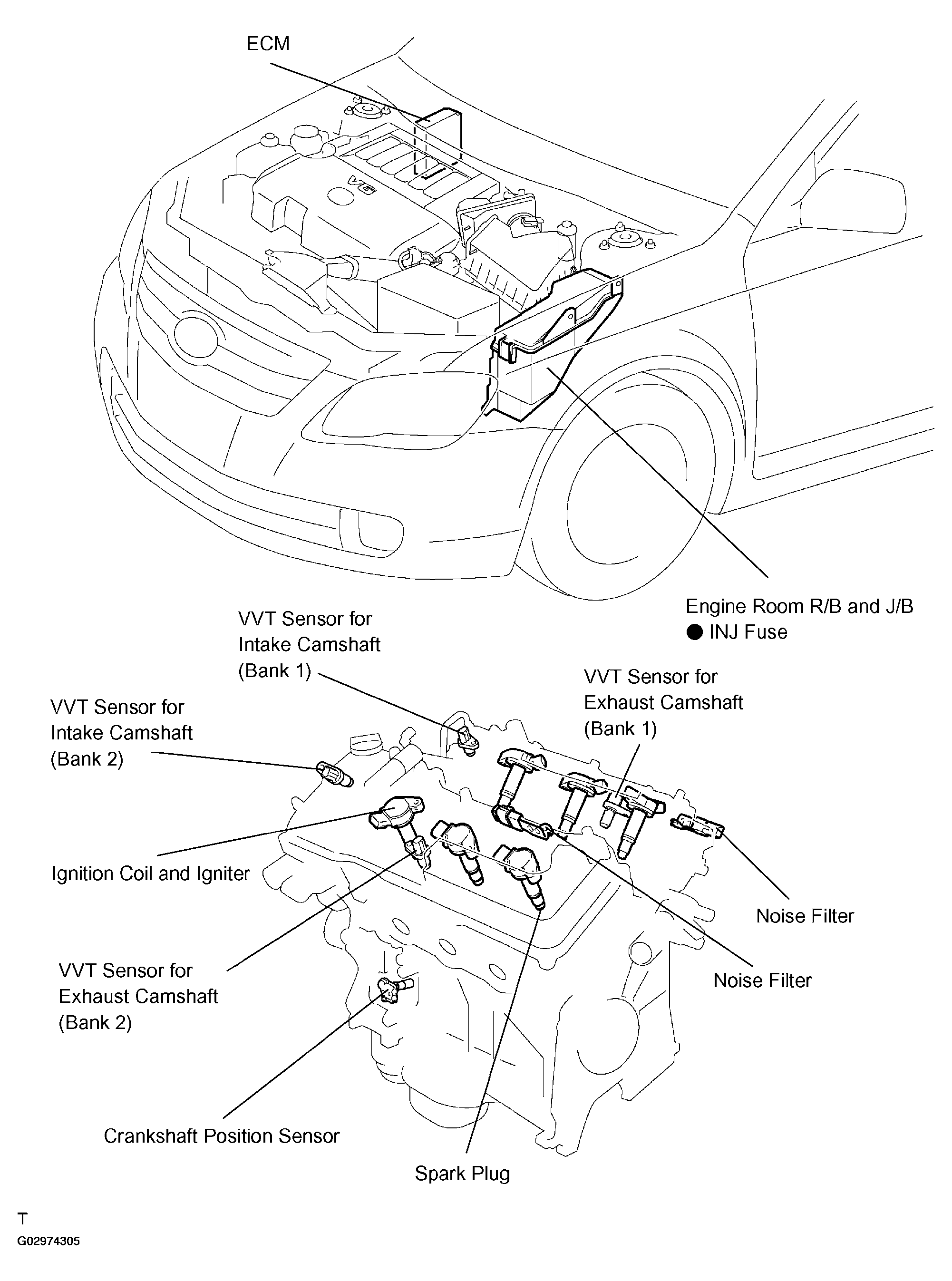 ECM

V6

Engine Room R/B and J/B
● INJ Fuse

VVT Sensor for Intake Camshaft (Bank 1)

VVT Sensor for Exhaust Camshaft (Bank 1)

VVT Sensor for Intake Camshaft (Bank 2)

Ignition Coil and Igniter

Noise Filter

Noise Filter

VVT Sensor for Exhaust Camshaft (Bank 2)

Crankshaft Position Sensor

Spark Plug

T
G02974305