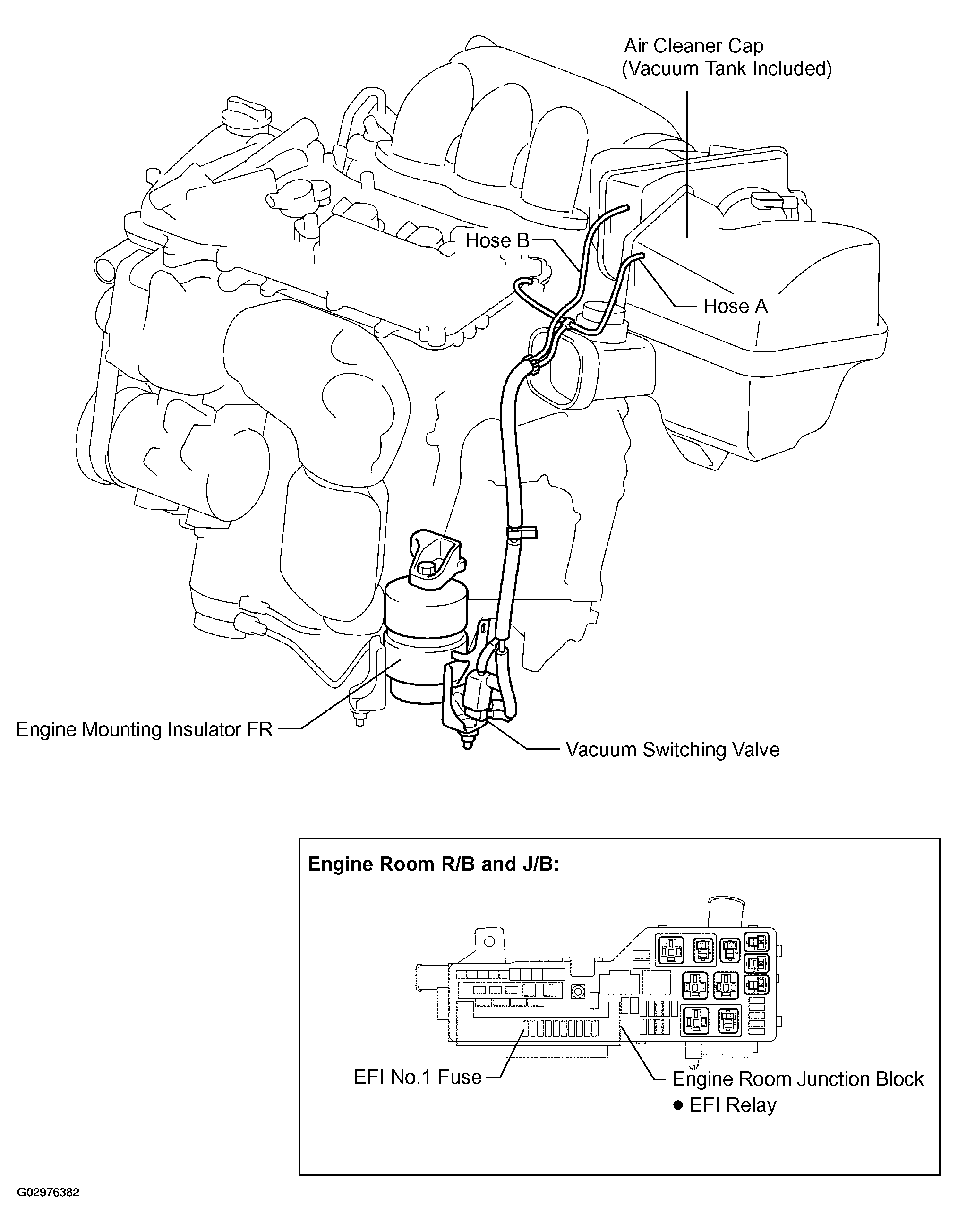 Air Cleaner Cap
(Vacuum Tank Included)

Hose B

Hose A

Engine Mounting Insulator FR

Vacuum Switching Valve

Engine Room R/B and J/B:

EFI No.1 Fuse

Engine Room Junction Block
● EFI Relay

G02976382