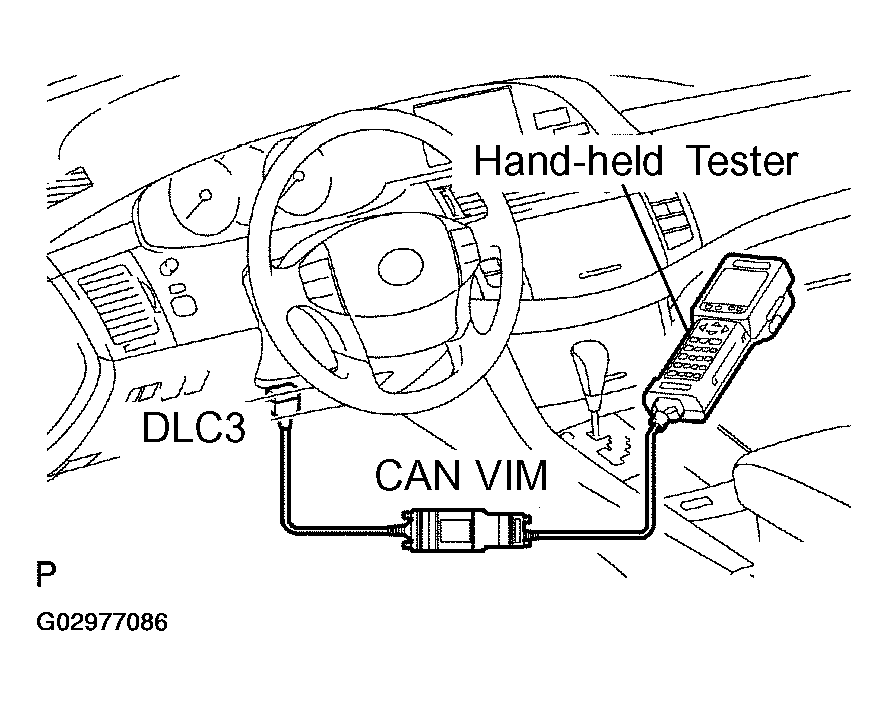 Hand-held Tester

DLC3

CAN VIM

P

G02977086