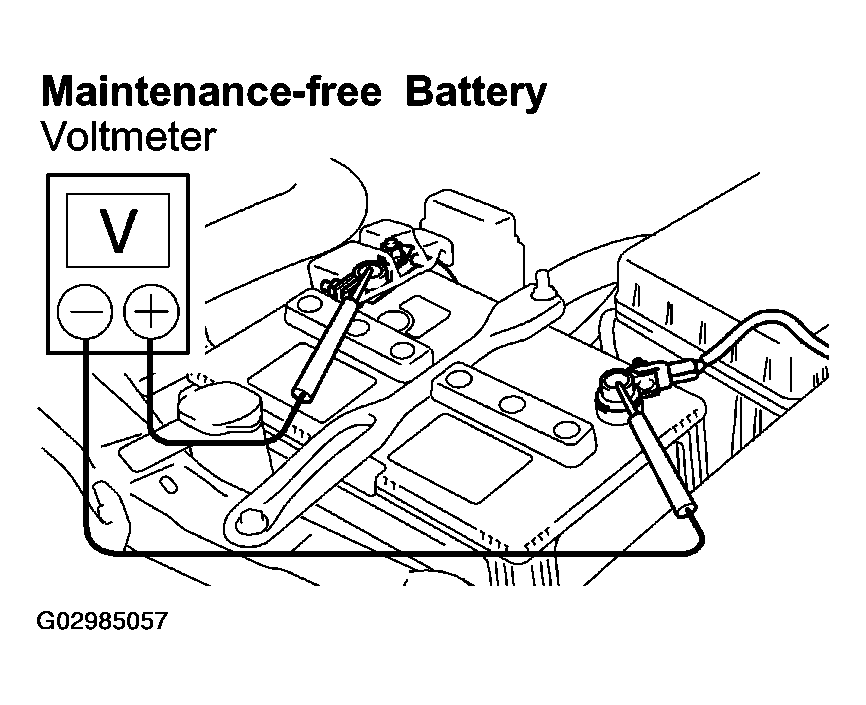 Maintenance-free Battery
Voltmeter

V

−
+

G02985057