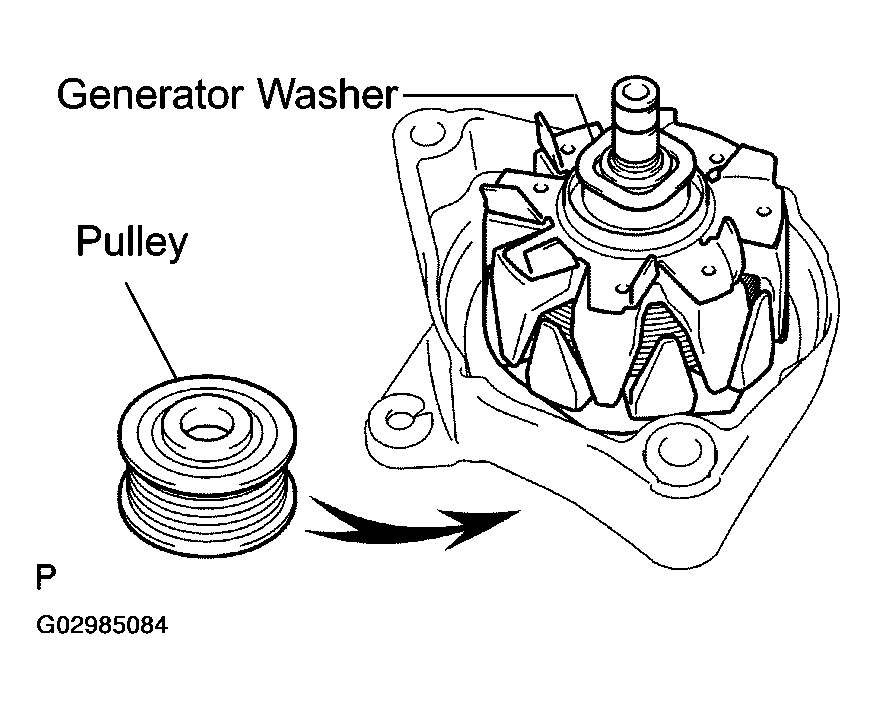 Generator Washer

Pulley

P

G02985084