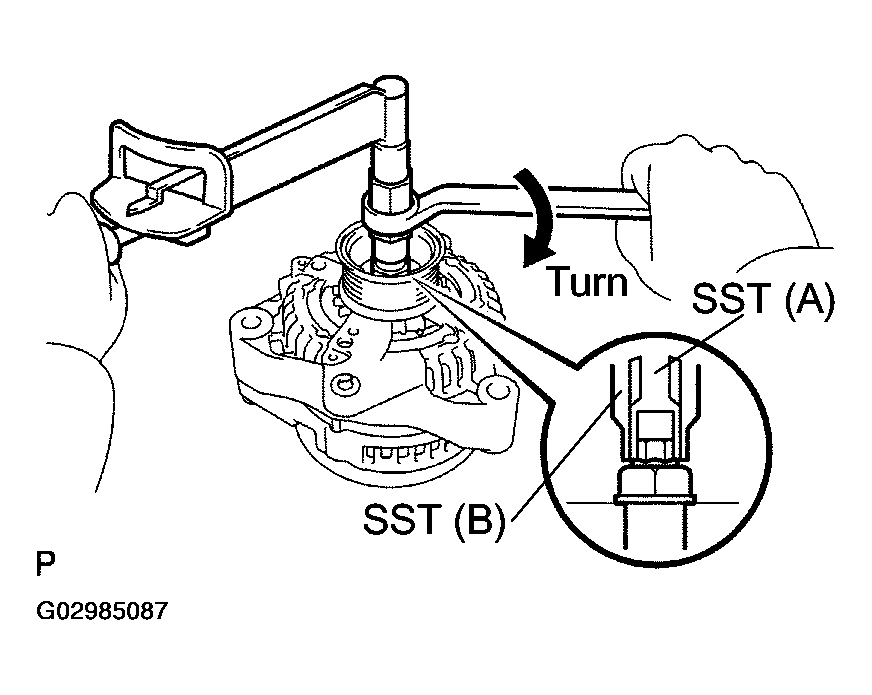 Turn
SST (A)
SST (B)
P
G02985087