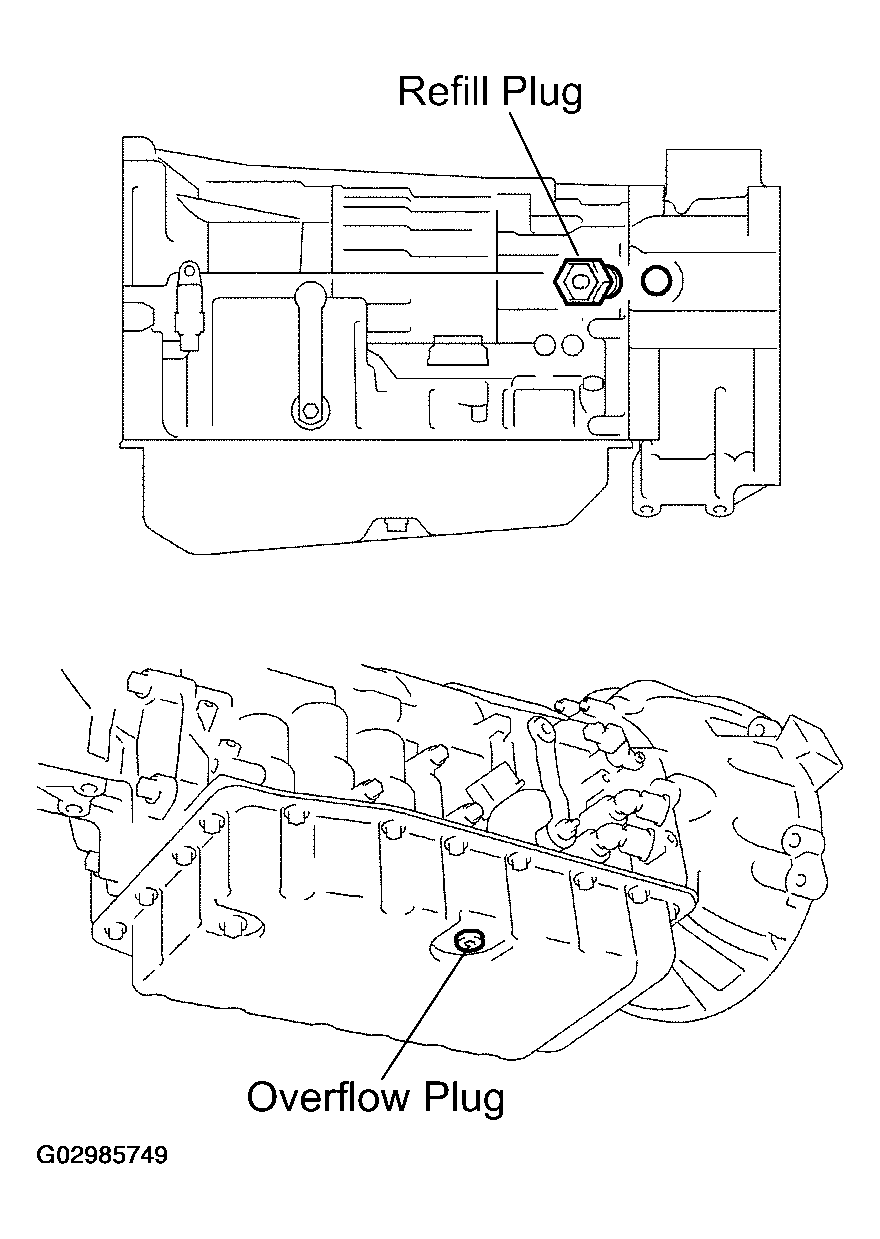 Refill Plug

Overflow Plug

G02985749