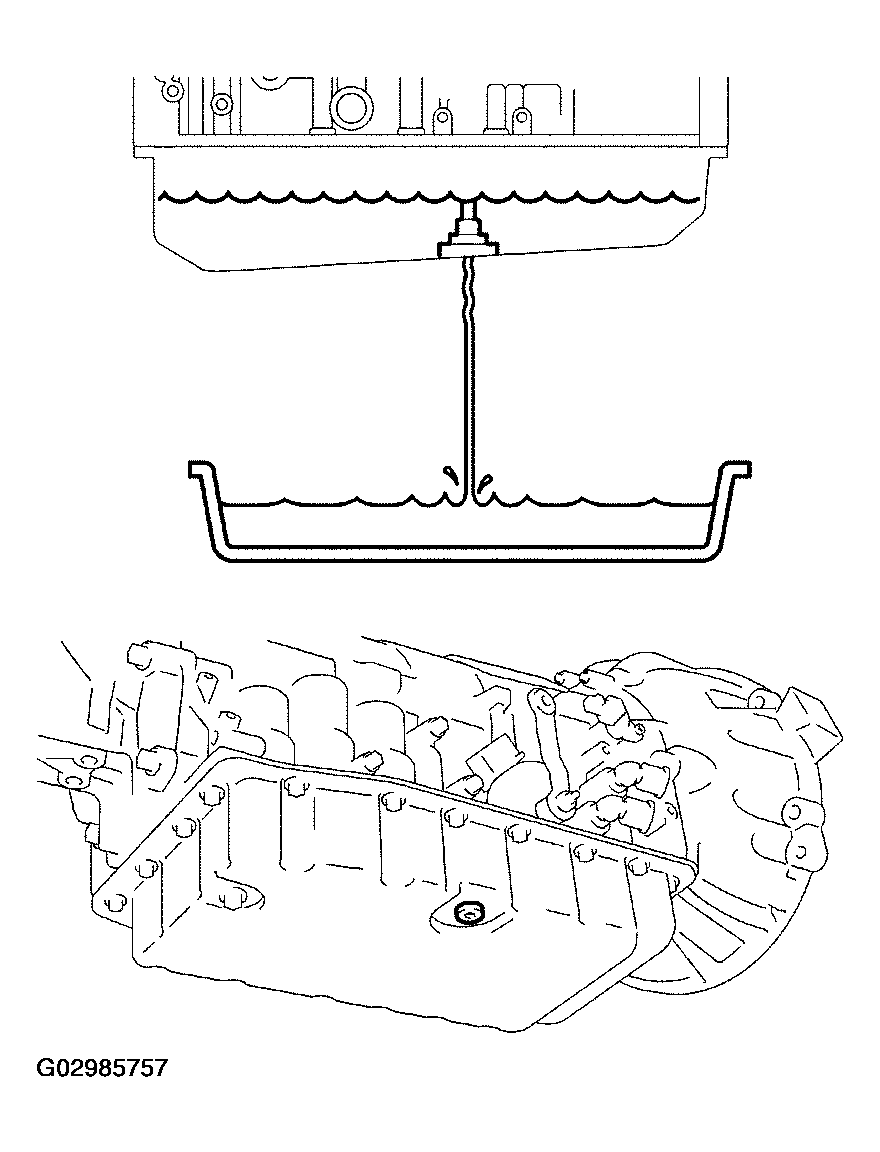 G02985757