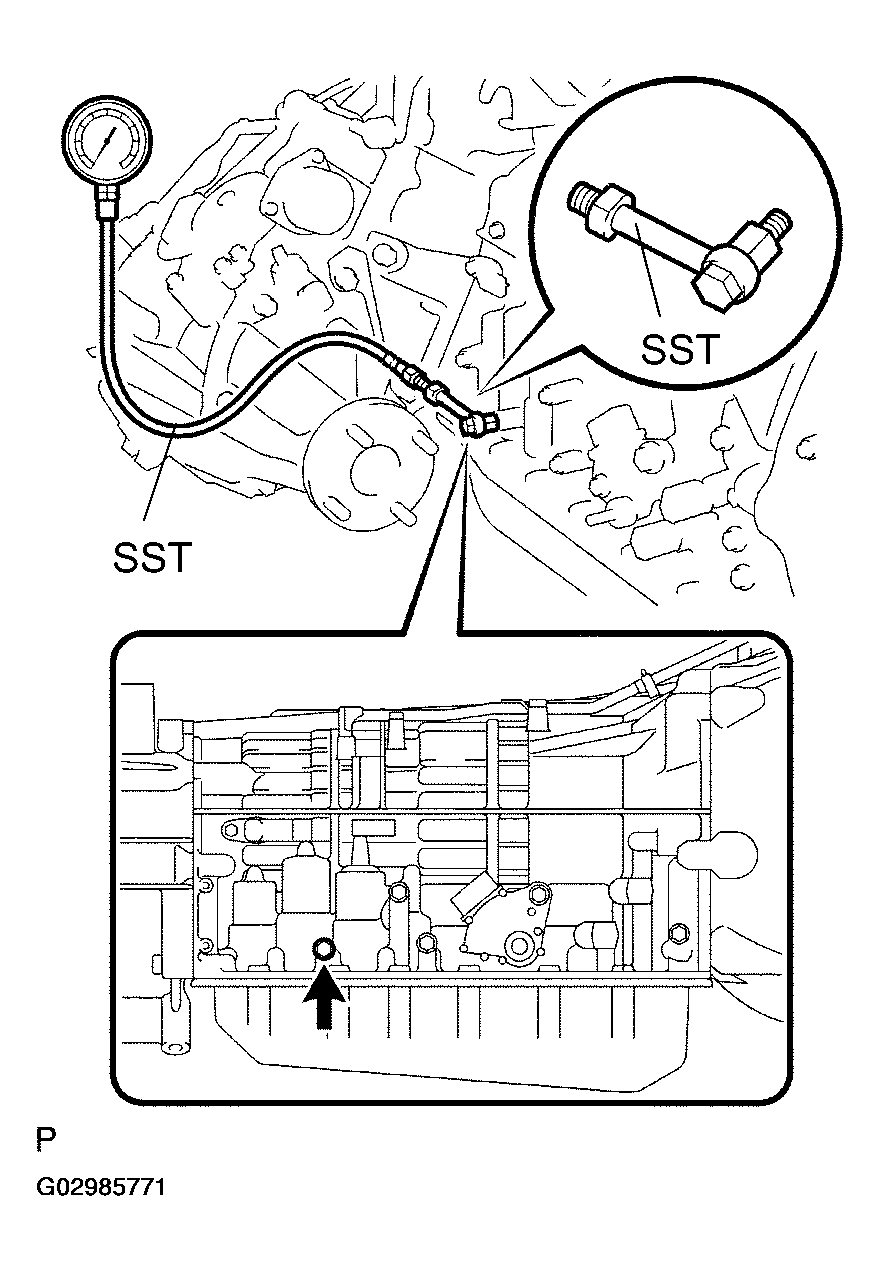 SST

SST

P

G02985771