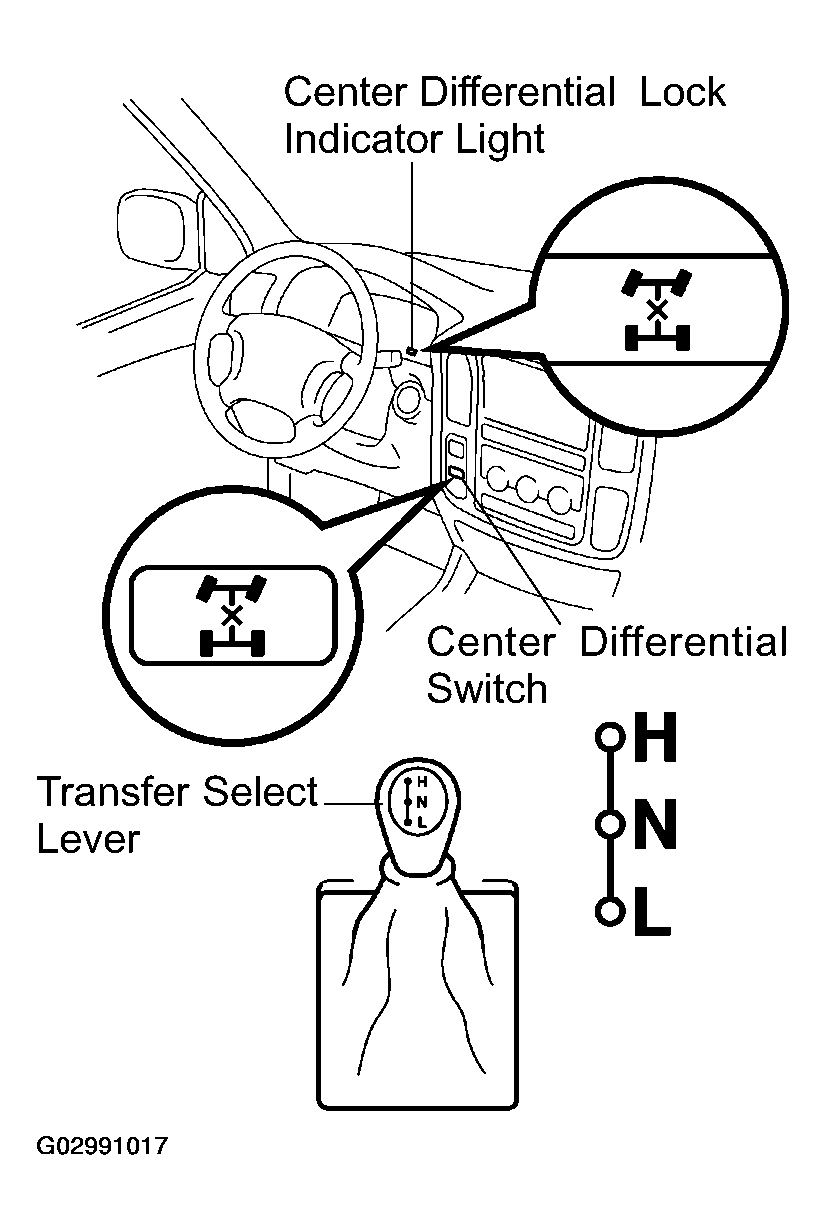 Center Differential Lock Indicator Light

Center Differential Switch

Transfer Select Lever

H
N
L

H
N
L

G02991017