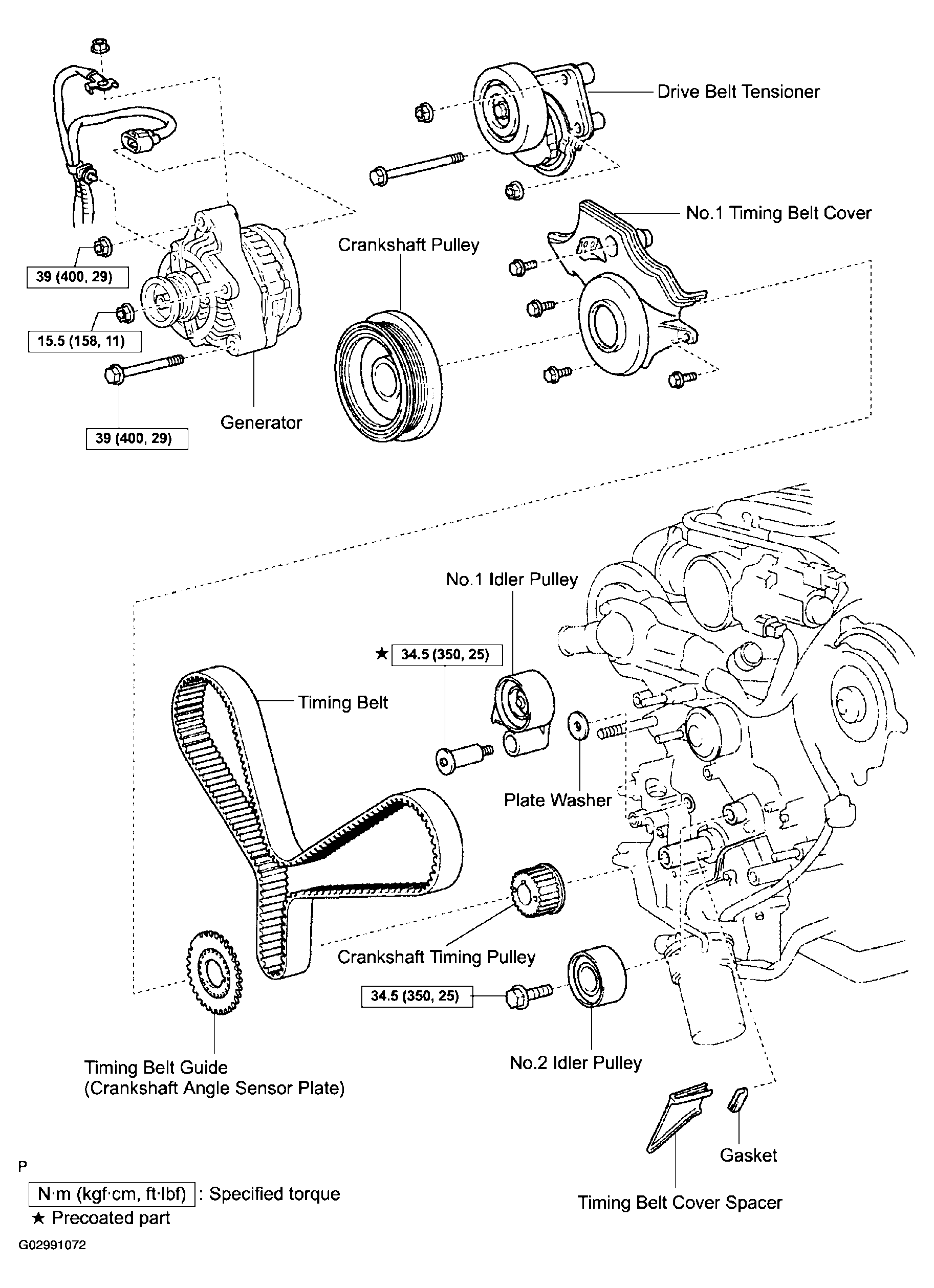 Drive Belt Tensioner

No.1 Timing Belt Cover

Crankshaft Pulley

39 (400, 29)

15.5 (158, 11)

39 (400, 29)

Generator

No.1 Idler Pulley

★ 34.5 (350, 25)

Timing Belt

Plate Washer

Crankshaft Timing Pulley

34.5 (350, 25)

Timing Belt Guide
(Crankshaft Angle Sensor Plate)

No.2 Idler Pulley

Gasket

Timing Belt Cover Spacer

P

N·m (kgf·cm, ft·lbf) : Specified torque
★ Precoated part

G02991072