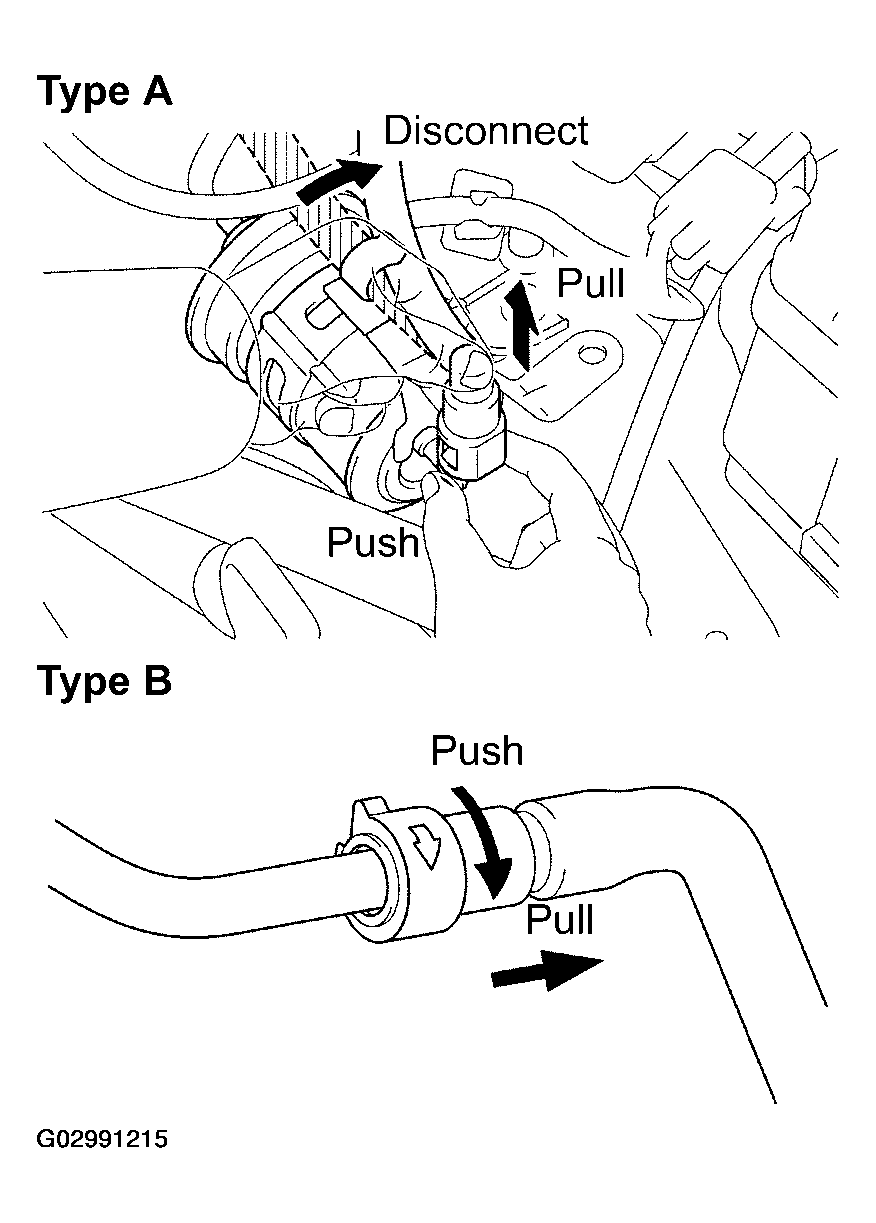 Type A

Disconnect

Pull

Push

Type B

Push

Pull

G02991215