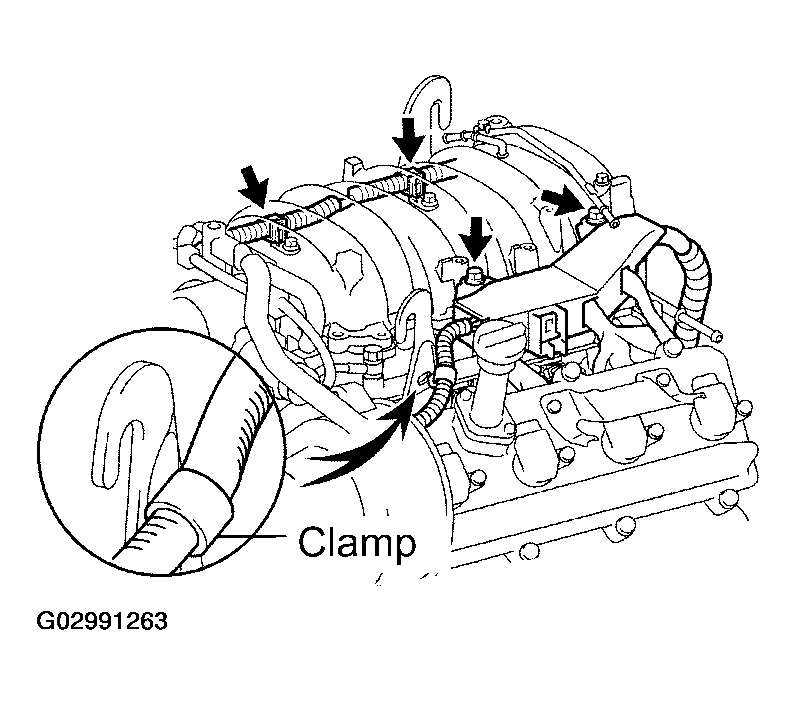 Clamp

G02991263