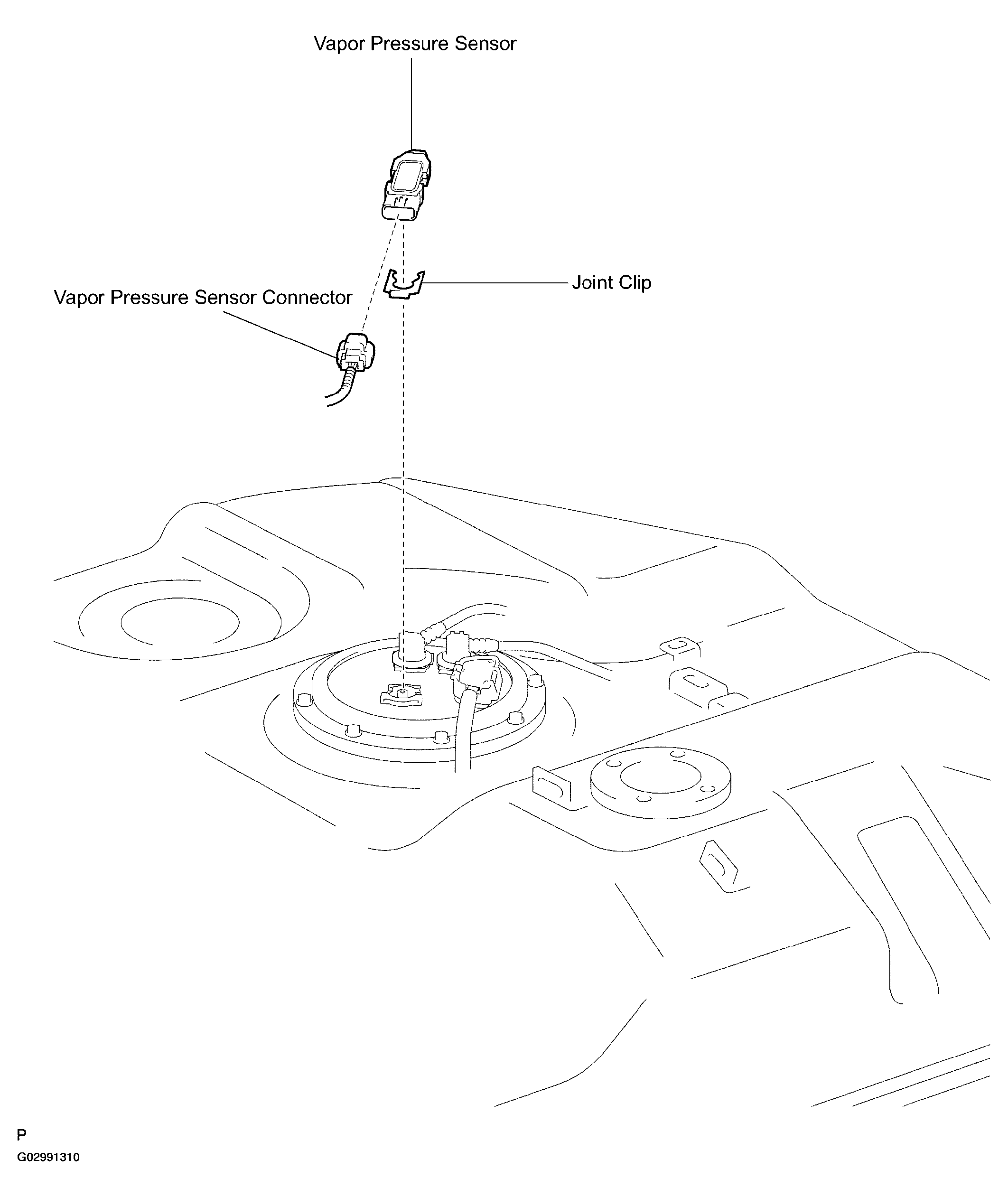 Vapor Pressure Sensor

Joint Clip

Vapor Pressure Sensor Connector

P

G02991310