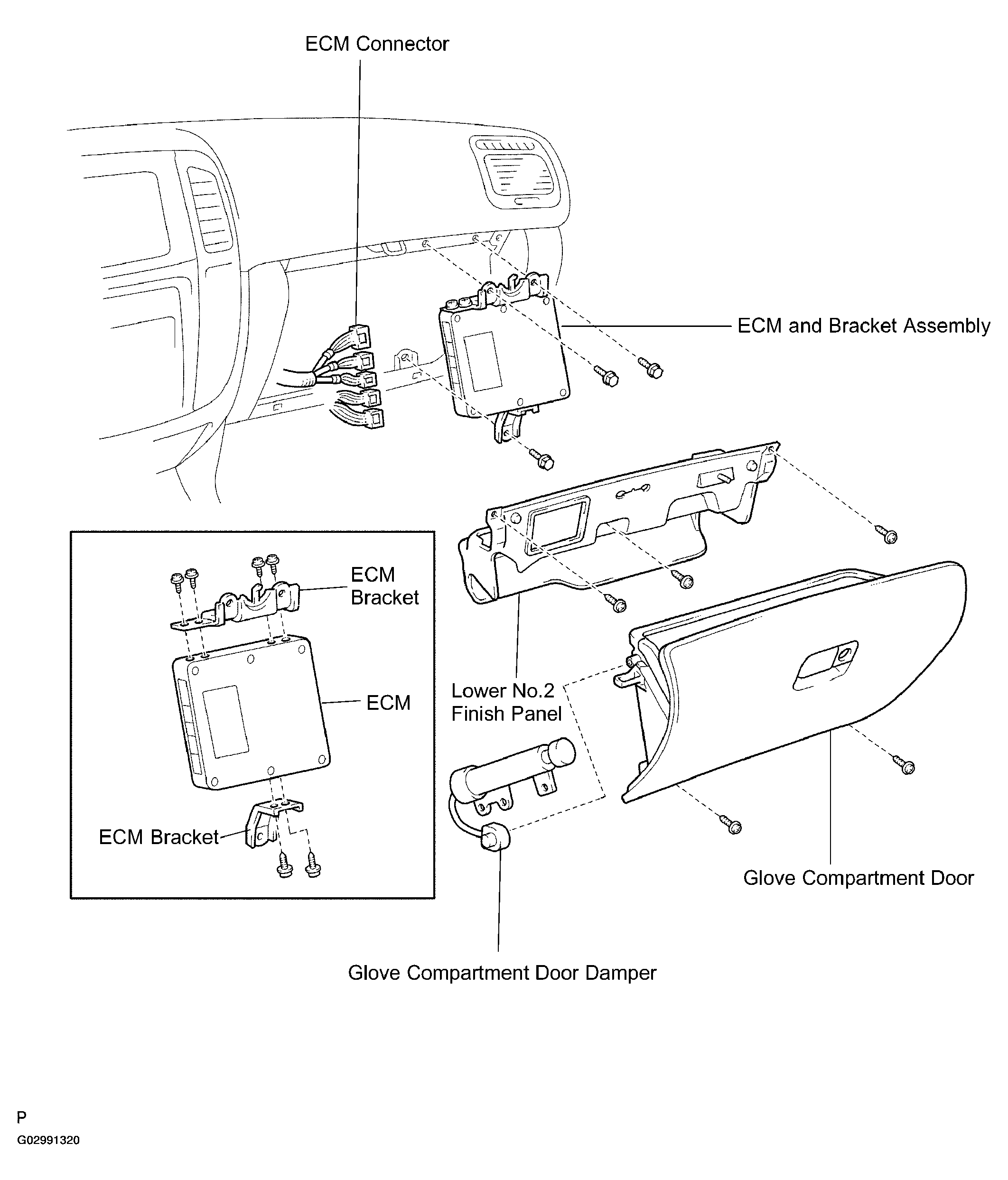 ECM Connector

ECM and Bracket Assembly

ECM Bracket

ECM

ECM Bracket

Lower No.2 Finish Panel

Glove Compartment Door

Glove Compartment Door Damper

P

G02991320