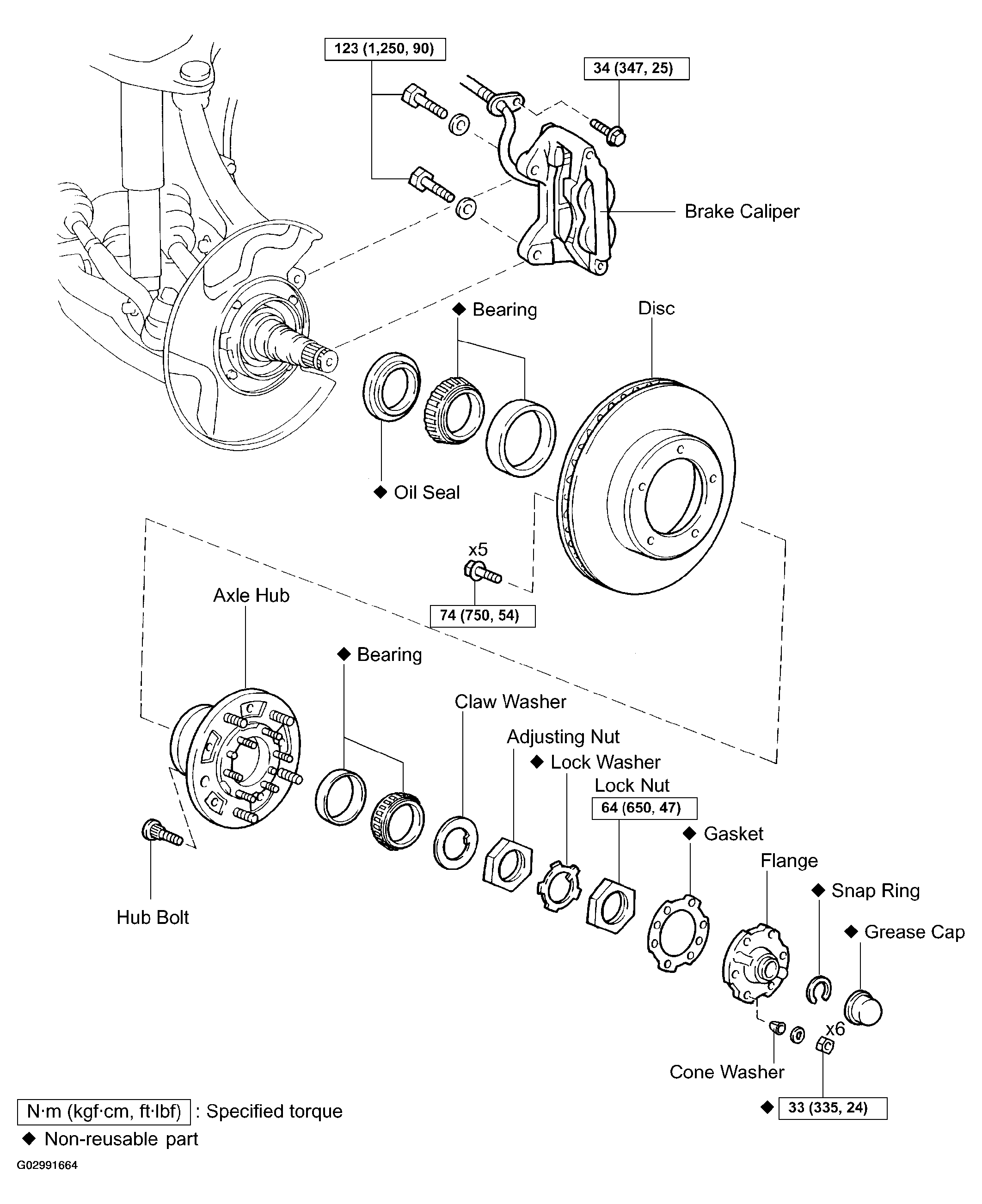 123 (1,250, 90)

34 (347, 25)

Brake Caliper

◆ Bearing

Disc

◆ Oil Seal

x5

74 (750, 54)

Axle Hub

◆ Bearing

Claw Washer

Adjusting Nut

◆ Lock Washer

Lock Nut

64 (650, 47)

◆ Gasket

Flange

◆ Snap Ring

◆ Grease Cap

Hub Bolt

x6

Cone Washer

◆ 33 (335, 24)

N·m (kgf·cm, ft·lbf) : Specified torque

◆ Non-reusable part

G02991664