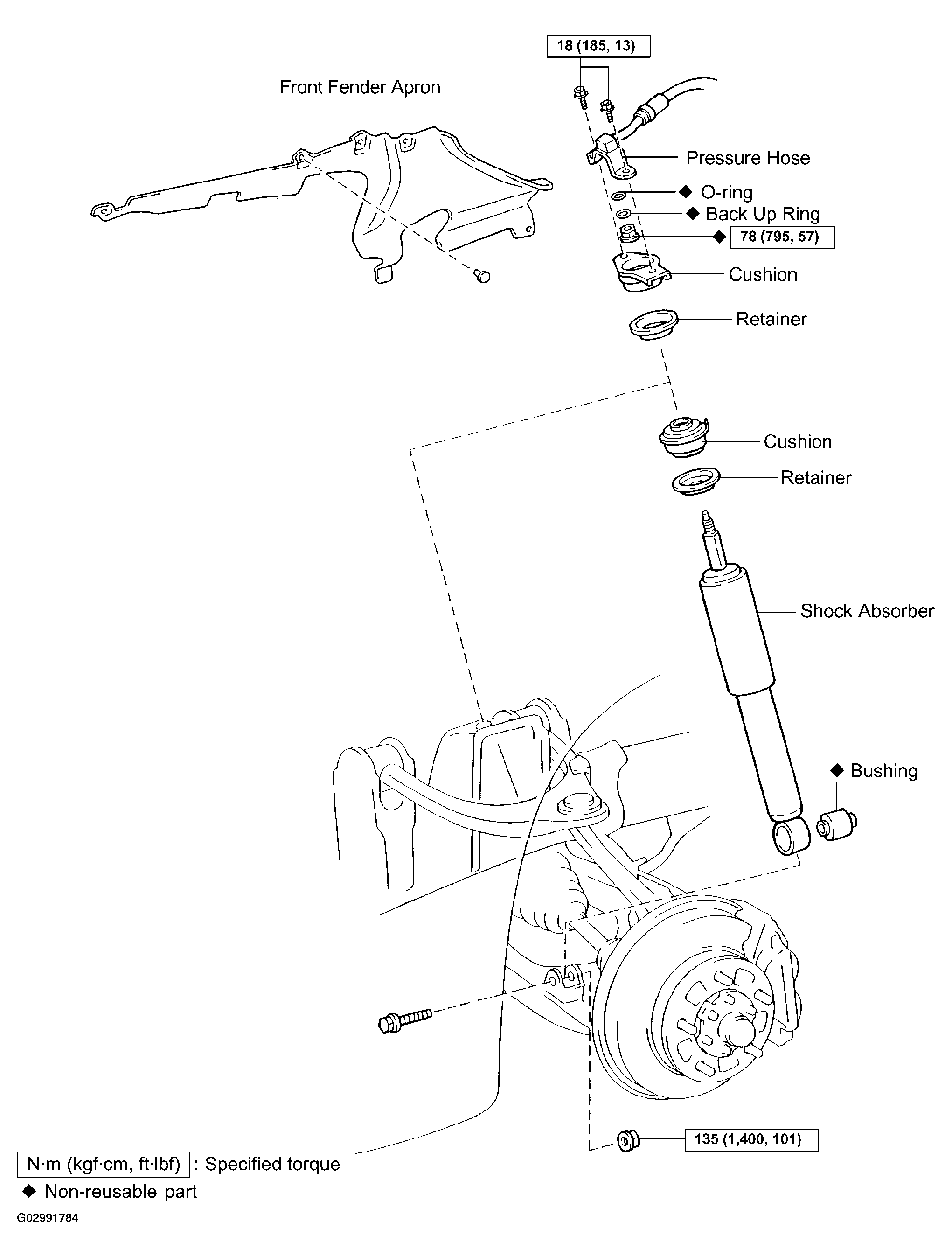 18 (185, 13)

Front Fender Apron

Pressure Hose

◆ O-ring

◆ Back Up Ring

◆ 78 (795, 57)

Cushion

Retainer

Cushion

Retainer

Shock Absorber

◆ Bushing

135 (1,400, 101)

N·m (kgf·cm, ft·lbf) : Specified torque

◆ Non-reusable part

G02991784