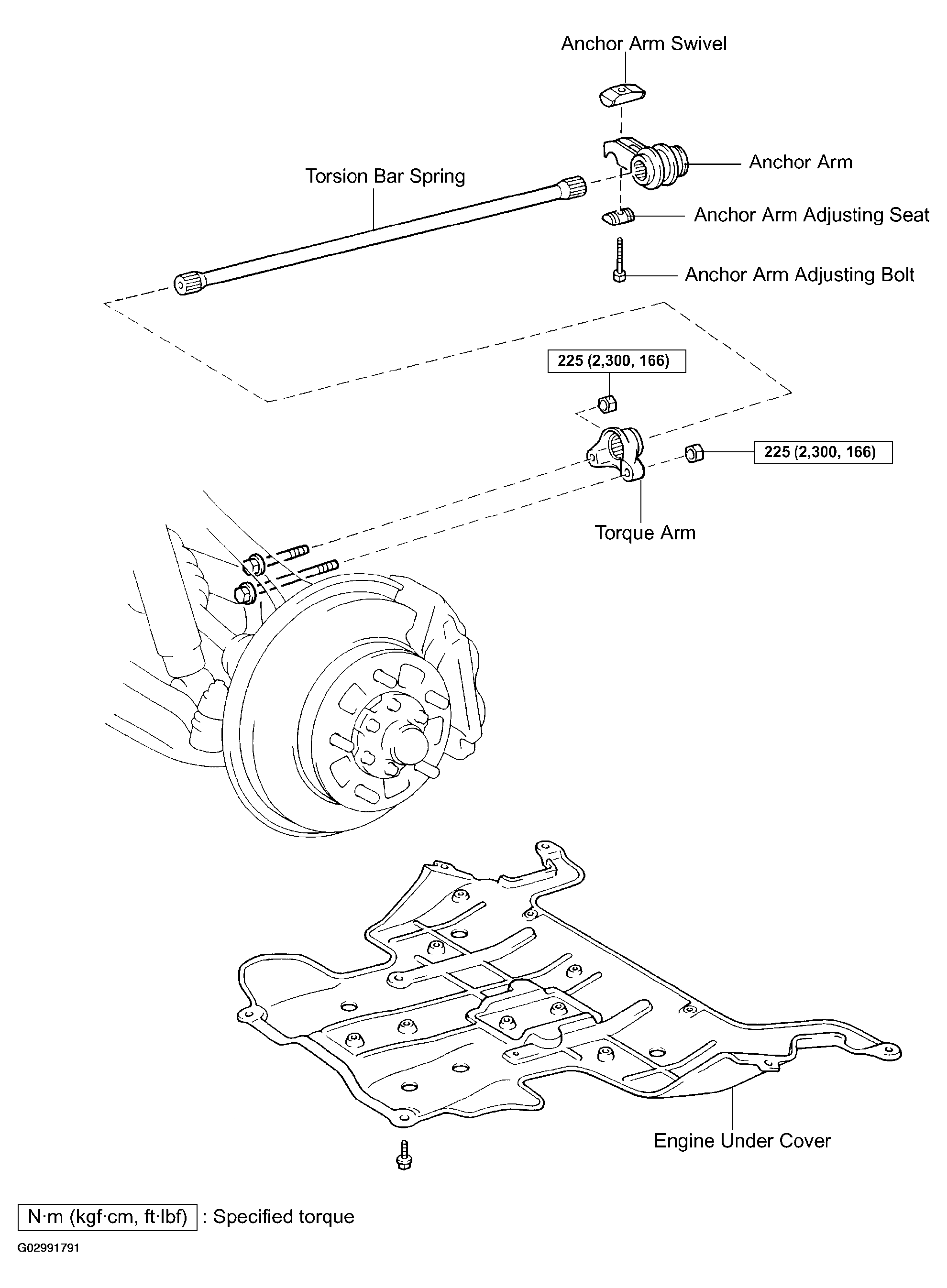 Anchor Arm Swivel

Torsion Bar Spring

Anchor Arm

Anchor Arm Adjusting Seat

Anchor Arm Adjusting Bolt

225 (2,300, 166)

225 (2,300, 166)

Torque Arm

Engine Under Cover

N·m (kgf·cm, ft·lbf) : Specified torque

G02991791