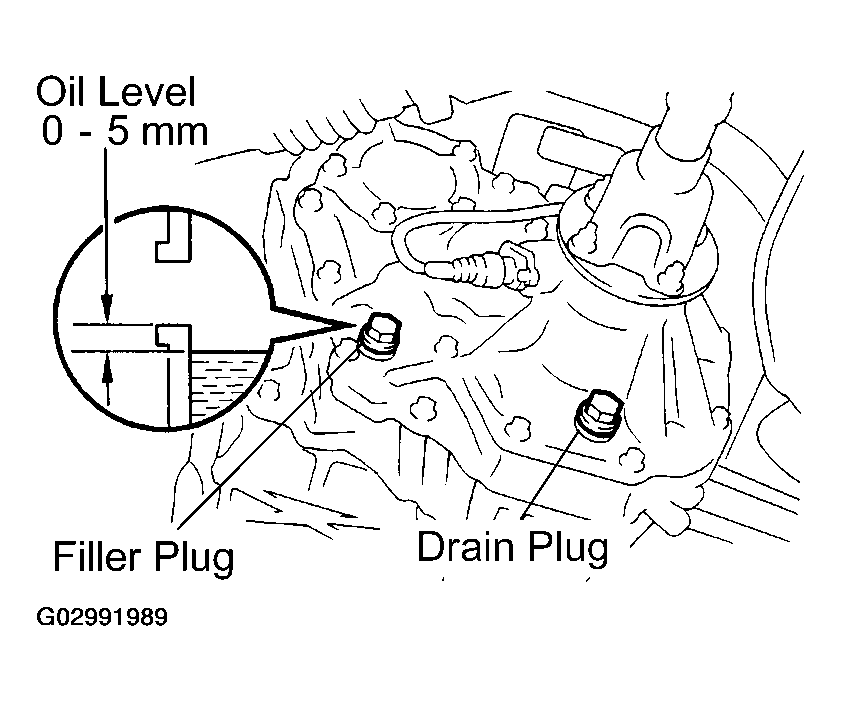 Oil Level
0 - 5 mm

Filler Plug

Drain Plug

G02991989