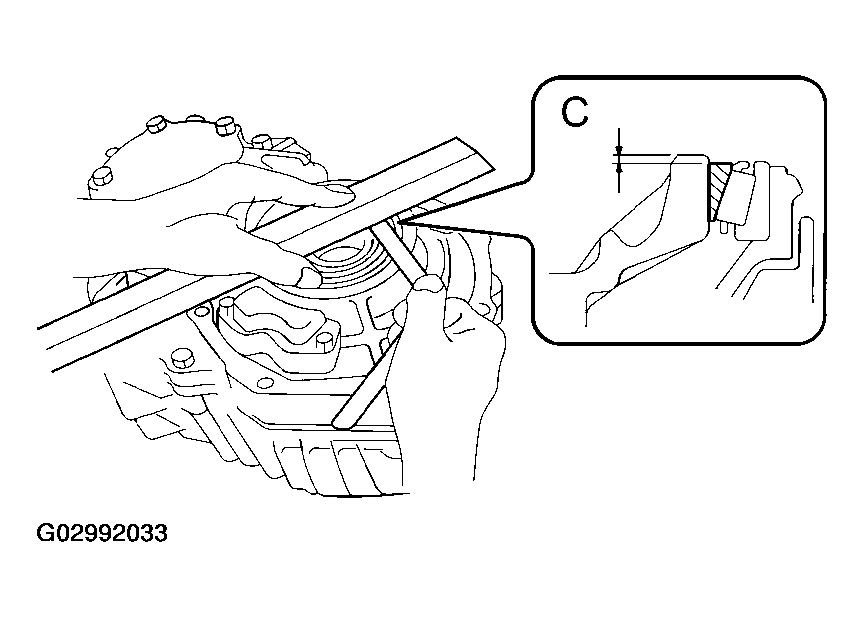 C

G02992033