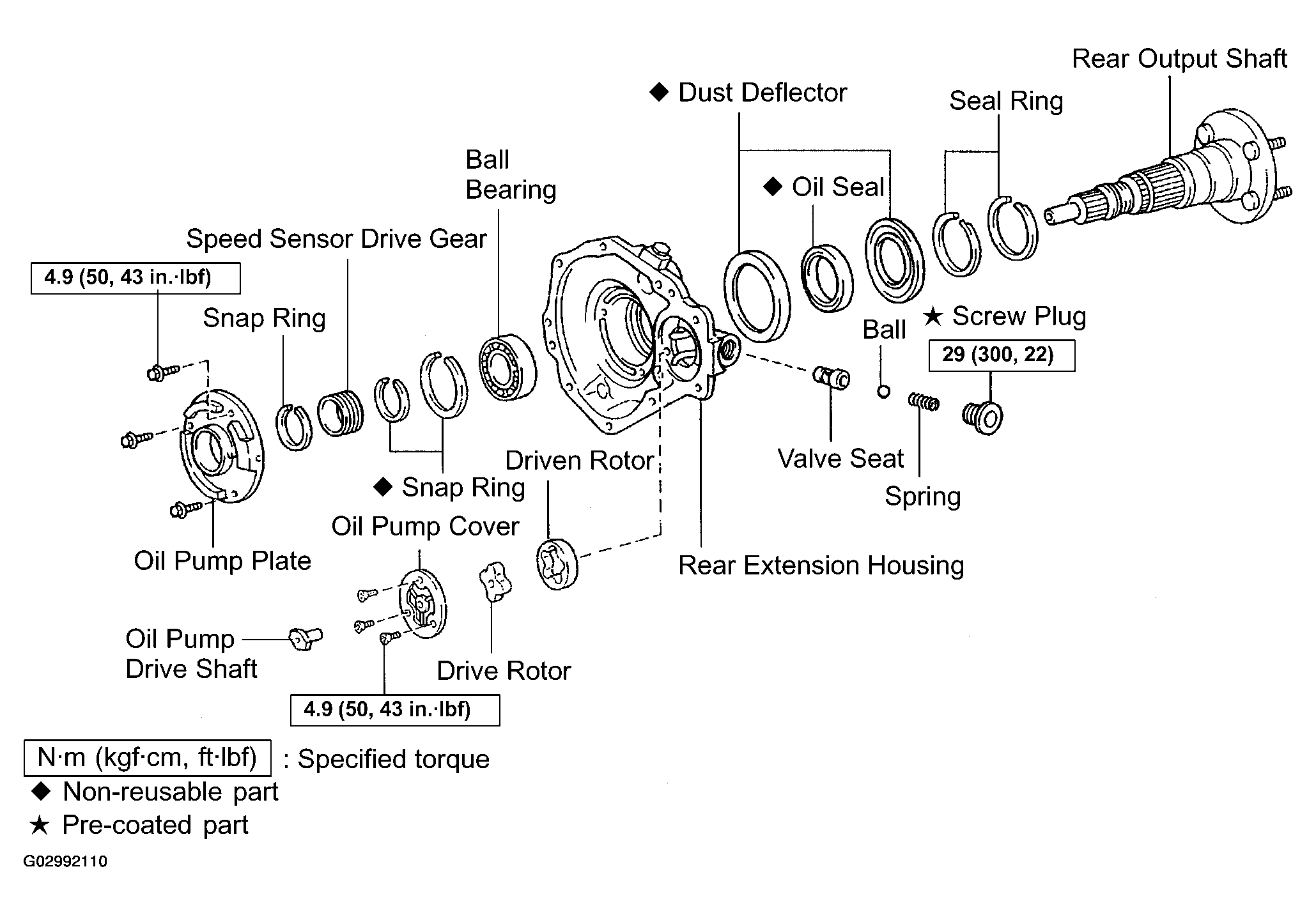 Rear Output Shaft

◆ Dust Deflector

Seal Ring

Ball Bearing

◆ Oil Seal

Speed Sensor Drive Gear

4.9 (50, 43 in.·lbf)

Snap Ring

★ Screw Plug

Ball

29 (300, 22)

Driven Rotor

Valve Seat

◆ Snap Ring

Spring

Oil Pump Cover

Oil Pump Plate

Rear Extension Housing

Oil Pump Drive Shaft

Drive Rotor

4.9 (50, 43 in.·lbf)

N·m (kgf·cm, ft·lbf) : Specified torque
◆ Non-reusable part
★ Pre-coated part

G02992110