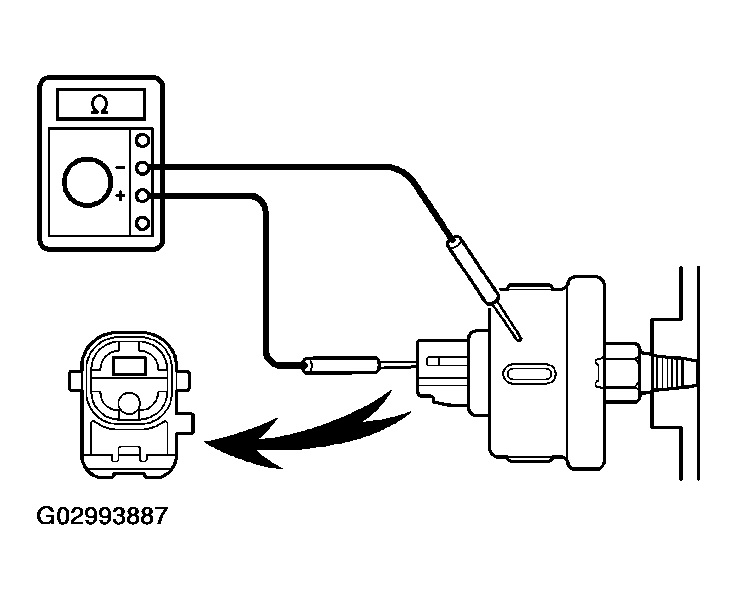 Ω

−

+

G02993887