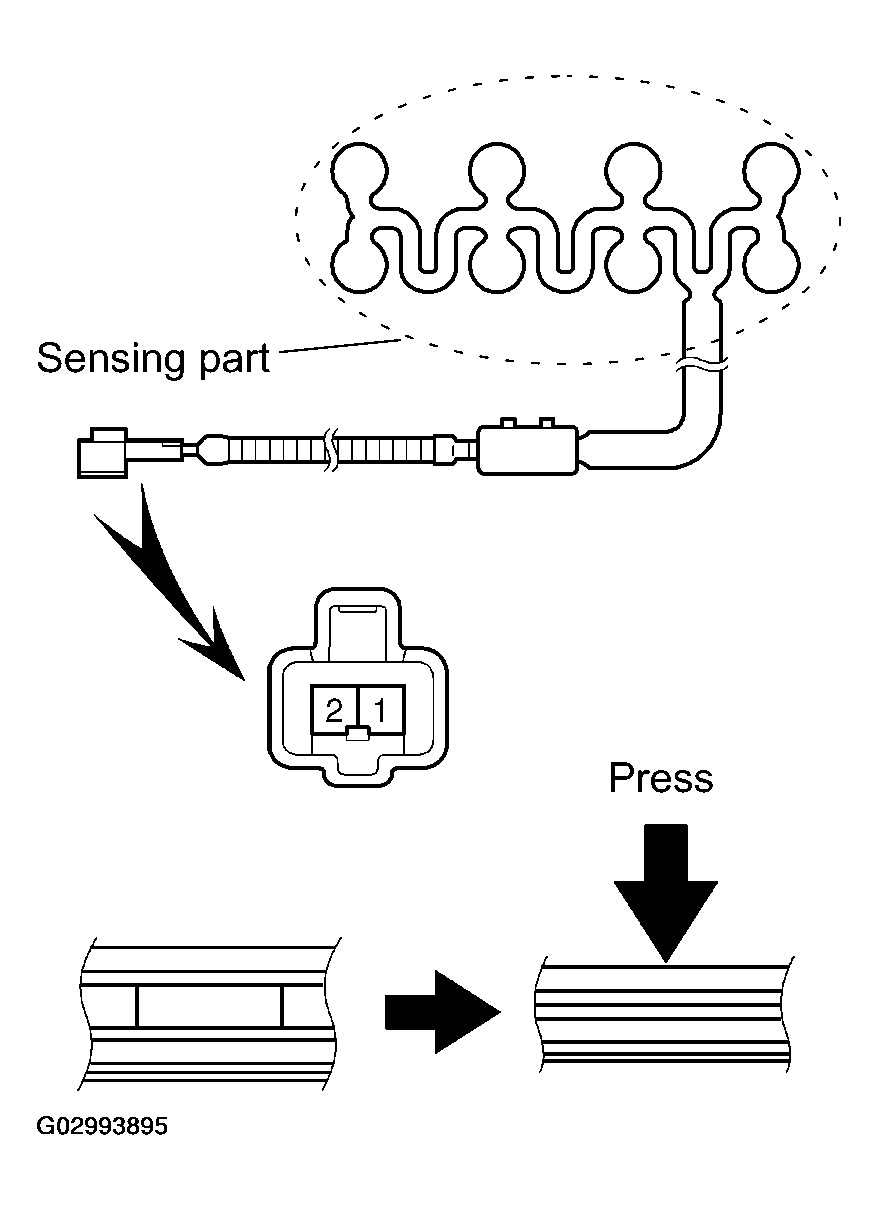 Sensing part

2 1

Press

G02993895