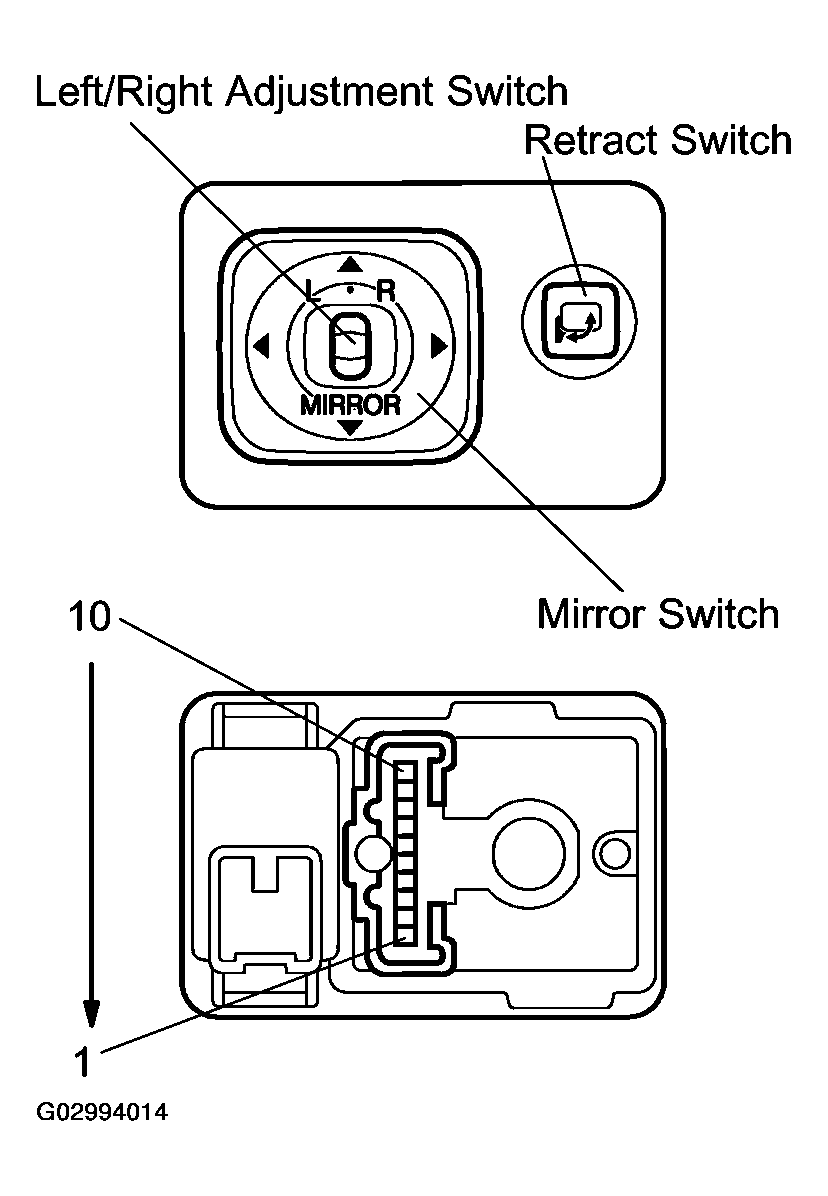 Left/Right Adjustment Switch

Retract Switch

L

R

MIRROR

Mirror Switch

10

1

G02994014