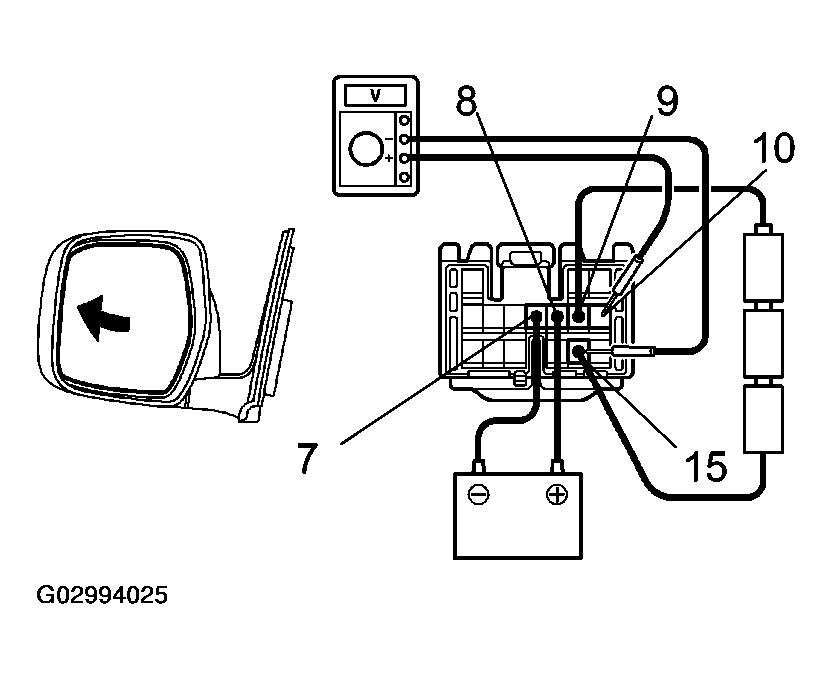 V
−
+
8
9
10
7
15
⊖
⊕
G02994025