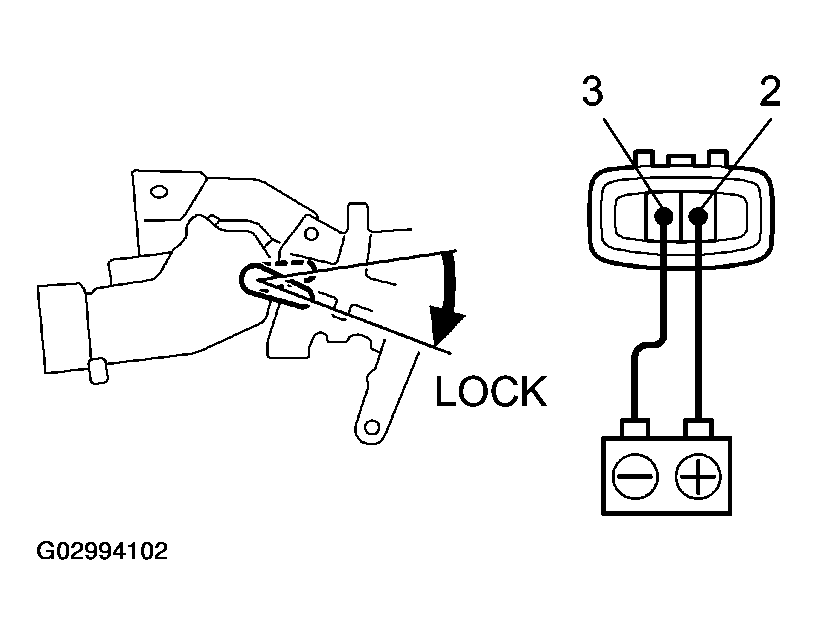 3
2
LOCK
−
+
G02994102