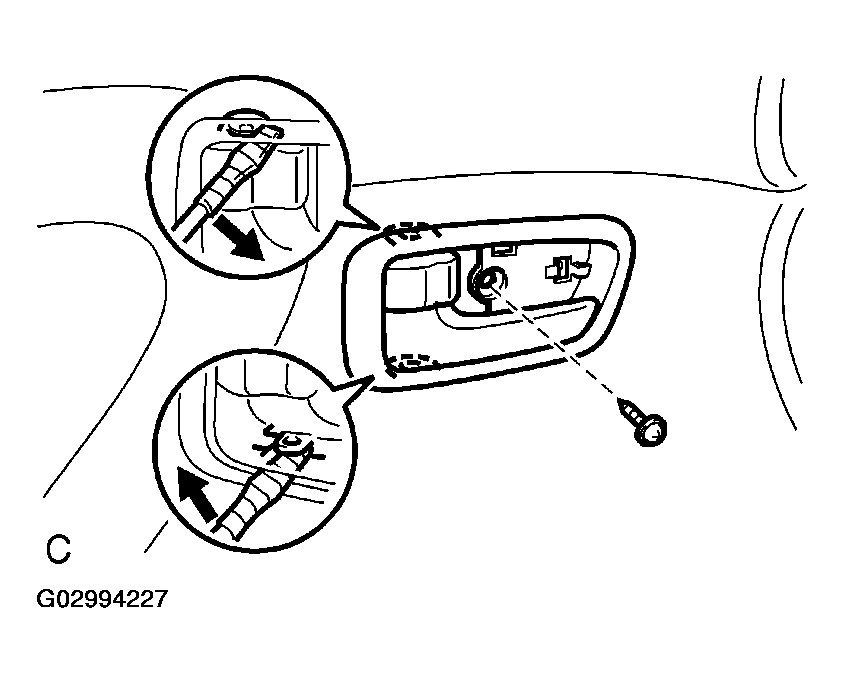 C

G02994227