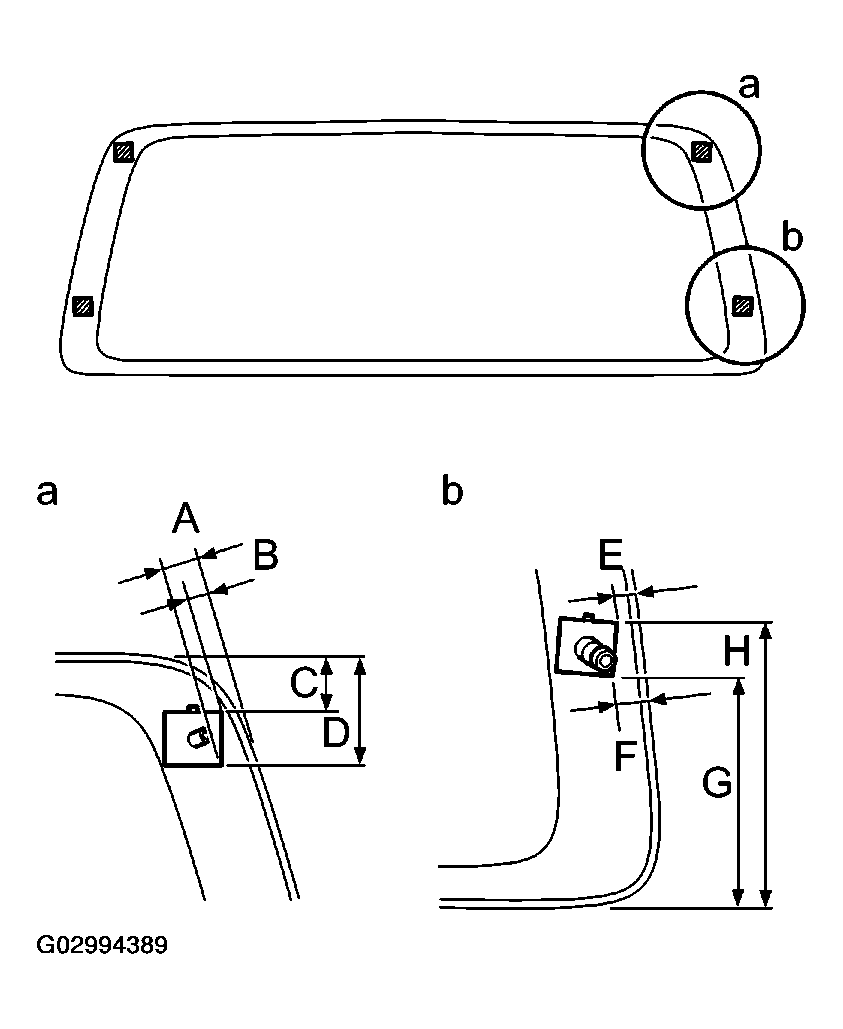 a

b

a

A

B

C

D

b

E

H

F

G

G02994389