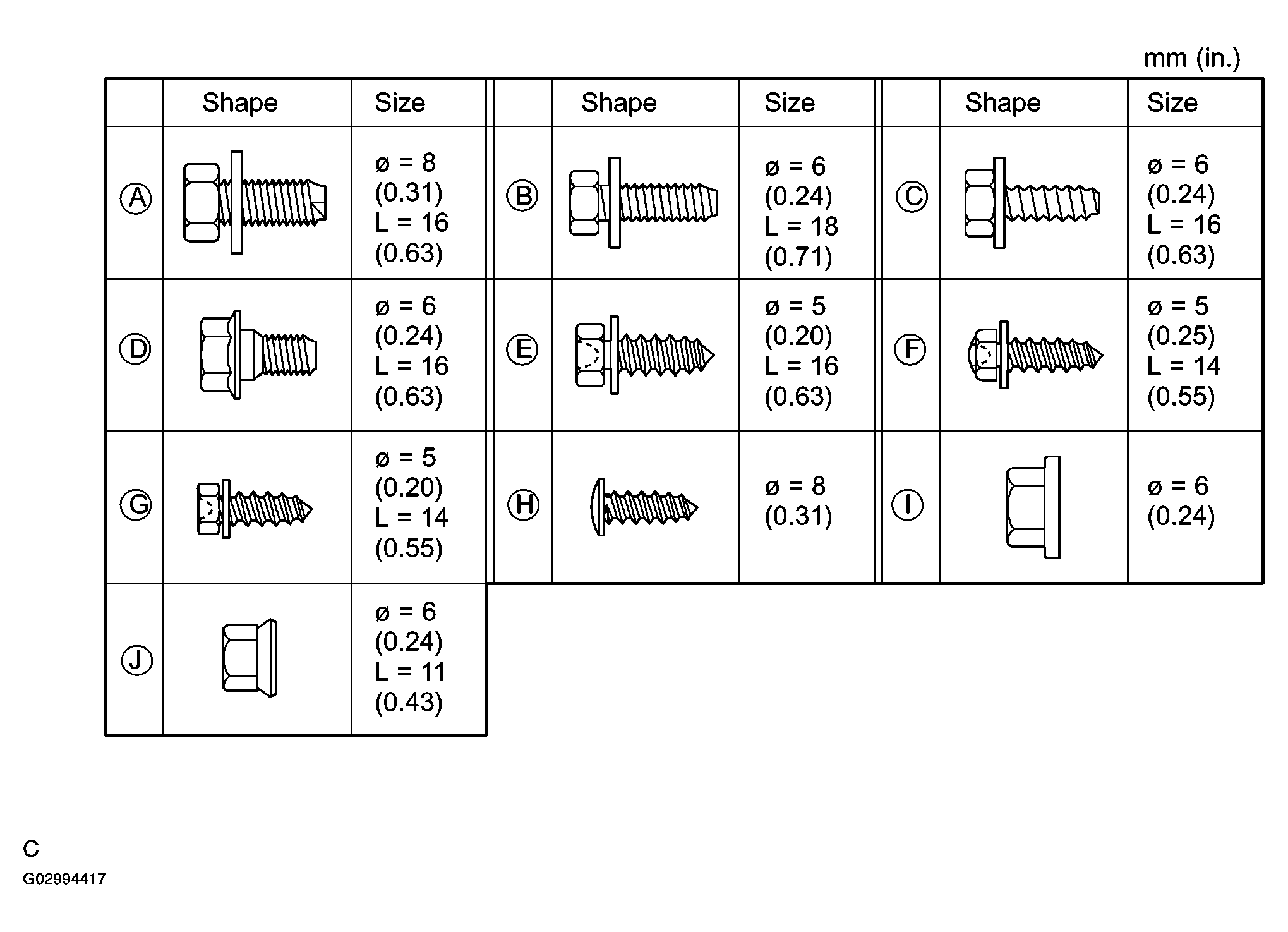 mm (in.)

| | Shape | Size | | Shape | Size | | Shape | Size |
|---|---|---|---|---|---|---|---|---|
| A | | ø = 8 (0.31) L = 16 (0.63) | B | | ø = 6 (0.24) L = 18 (0.71) | C | | ø = 6 (0.24) L = 16 (0.63) |
| D | | ø = 6 (0.24) L = 16 (0.63) | E | | ø = 5 (0.20) L = 16 (0.63) | F | | ø = 5 (0.25) L = 14 (0.55) |
| G | | ø = 5 (0.20) L = 14 (0.55) | H | | ø = 8 (0.31) | I | | ø = 6 (0.24) |
| J | | ø = 6 (0.24) L = 11 (0.43) | | | | | | |

C
G02994417