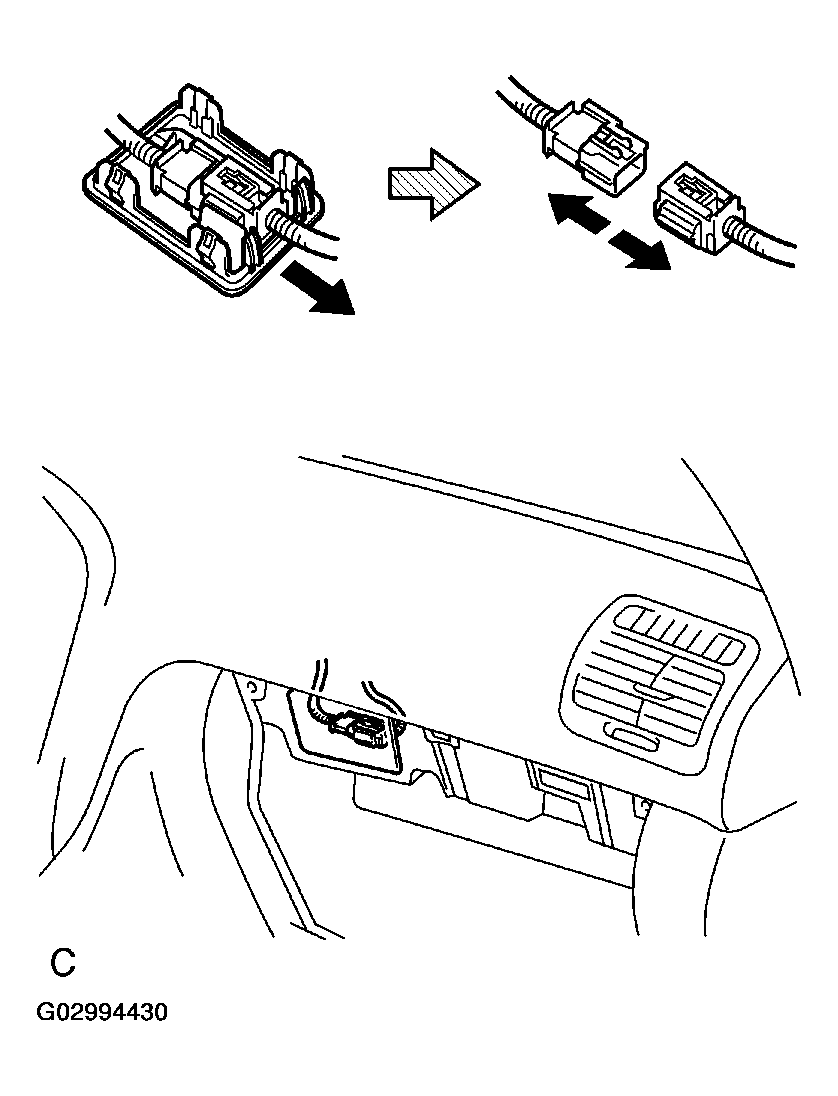 C

G02994430