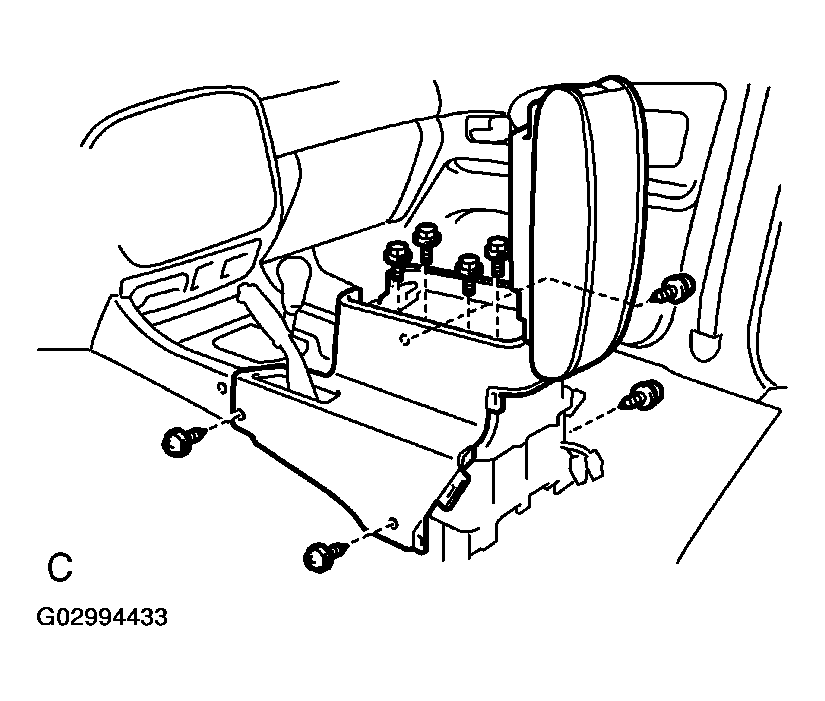 C

G02994433