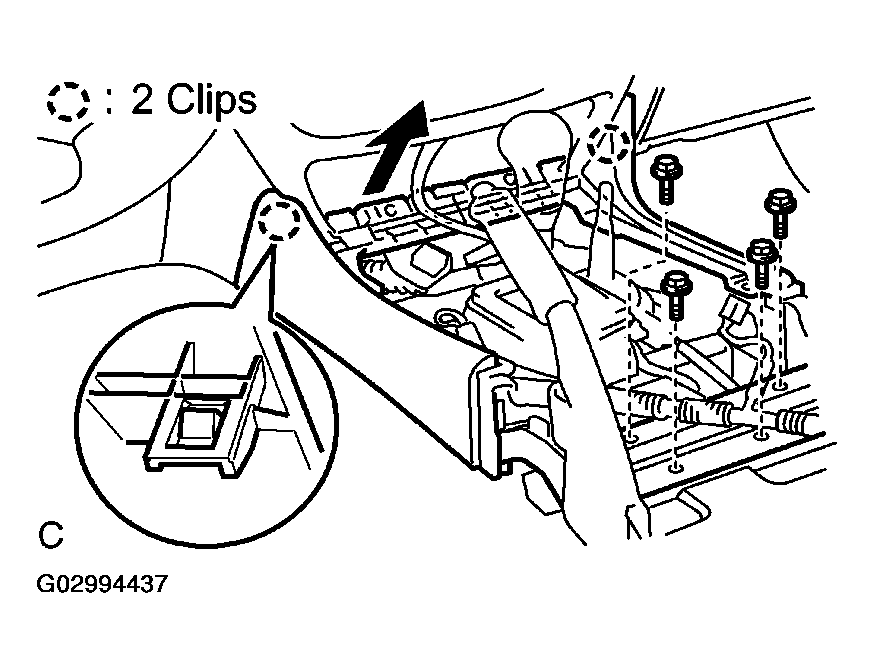 : 2 Clips

C

G02994437