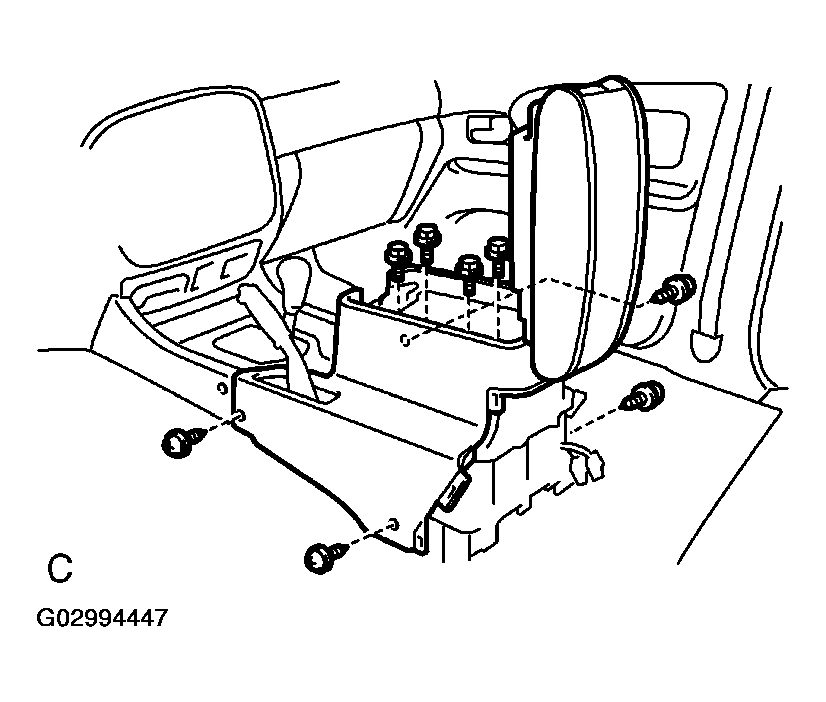 C

G02994447