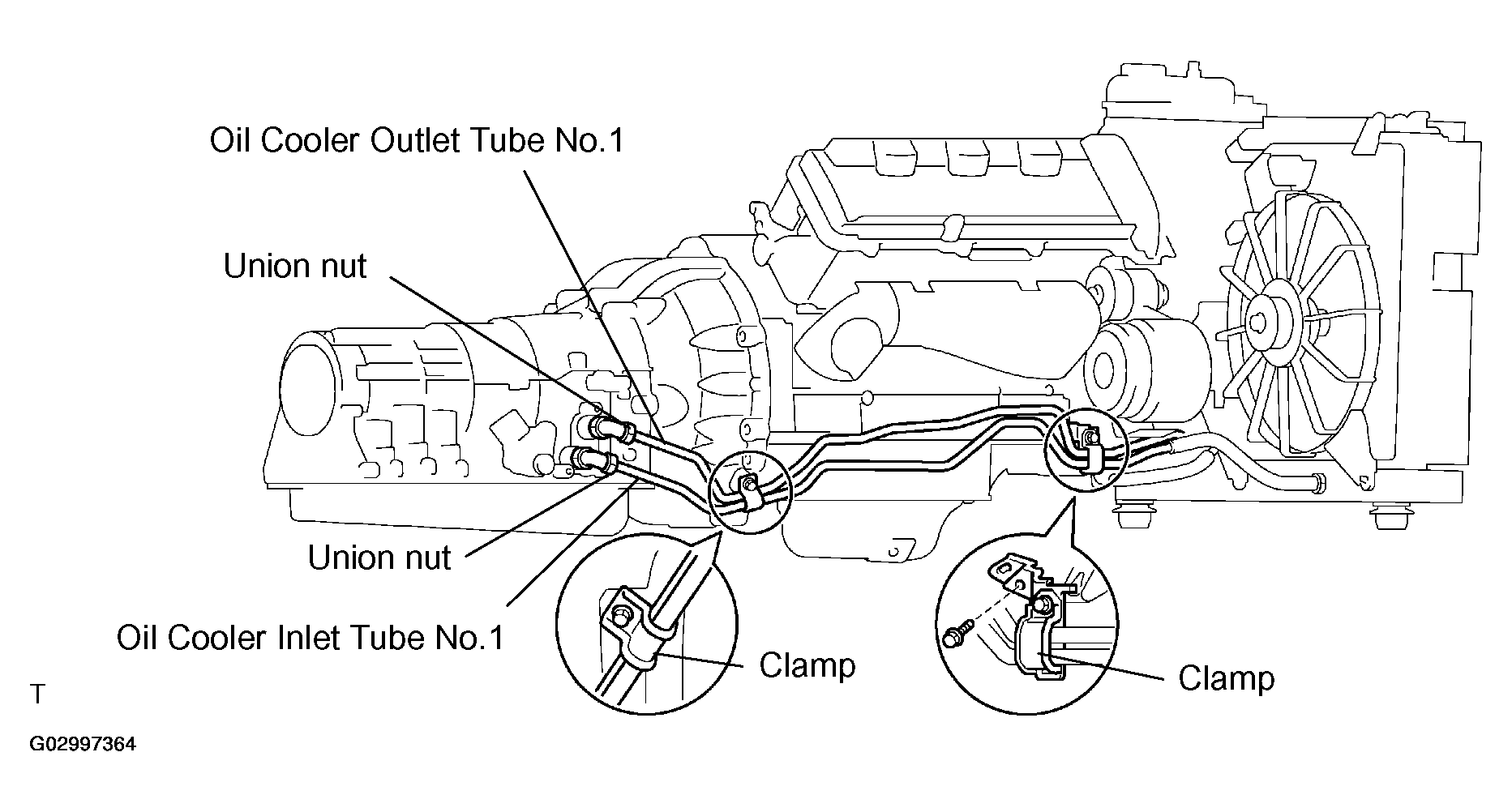 Oil Cooler Outlet Tube No.1

Union nut

Union nut

Oil Cooler Inlet Tube No.1

Clamp

Clamp

T

G02997364