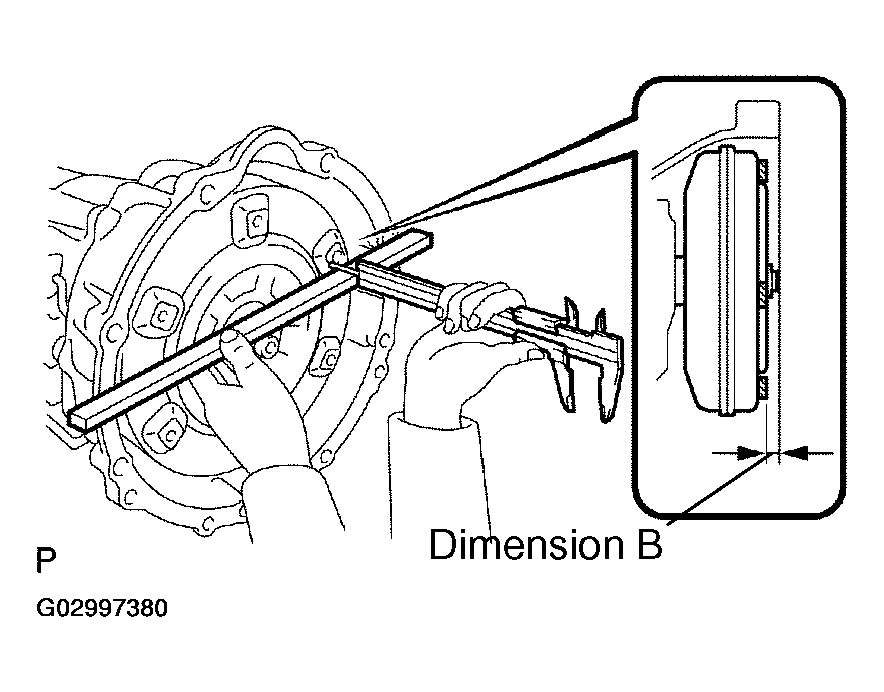 Dimension B

P

G02997380