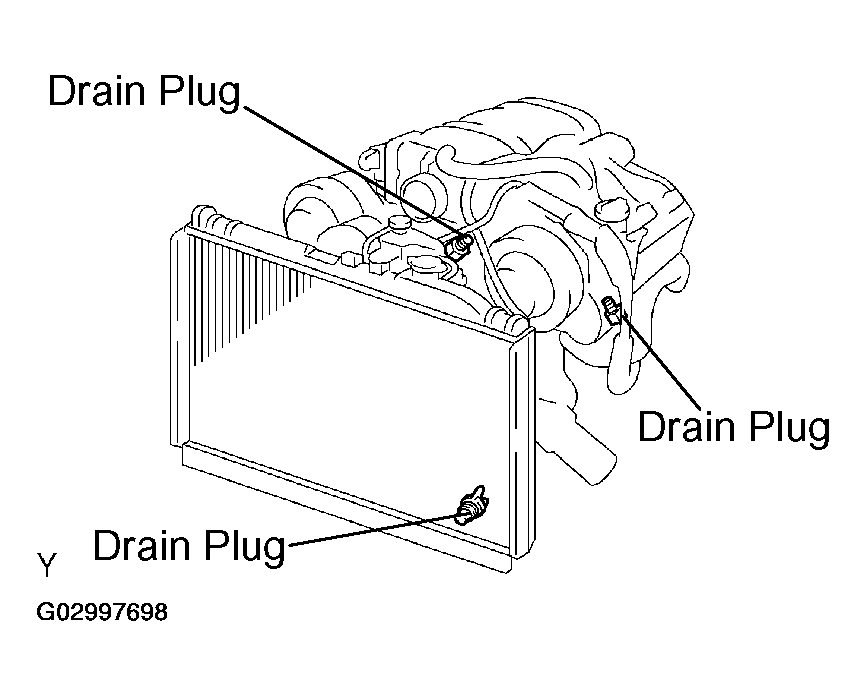 Drain Plug

Drain Plug

Drain Plug

Y

G02997698