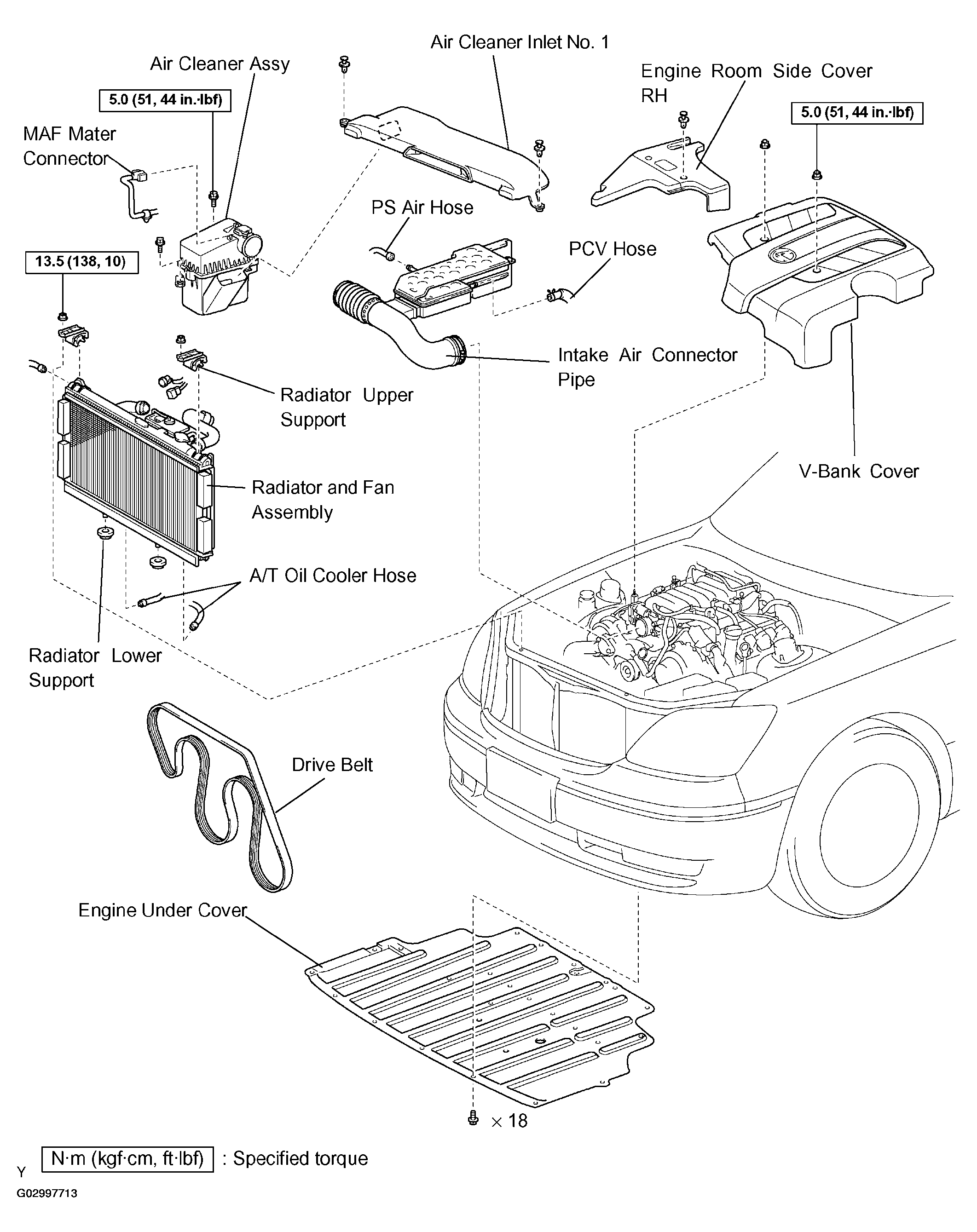 Air Cleaner Inlet No. 1

Air Cleaner Assy

Engine Room Side Cover RH

5.0 (51, 44 in.·lbf)

5.0 (51, 44 in.·lbf)

MAF Mater Connector

PS Air Hose

PCV Hose

13.5 (138, 10)

Intake Air Connector Pipe

Radiator Upper Support

V-Bank Cover

Radiator and Fan Assembly

A/T Oil Cooler Hose

Radiator Lower Support

Drive Belt

Engine Under Cover

× 18

Y

N·m (kgf·cm, ft·lbf) : Specified torque

G02997713