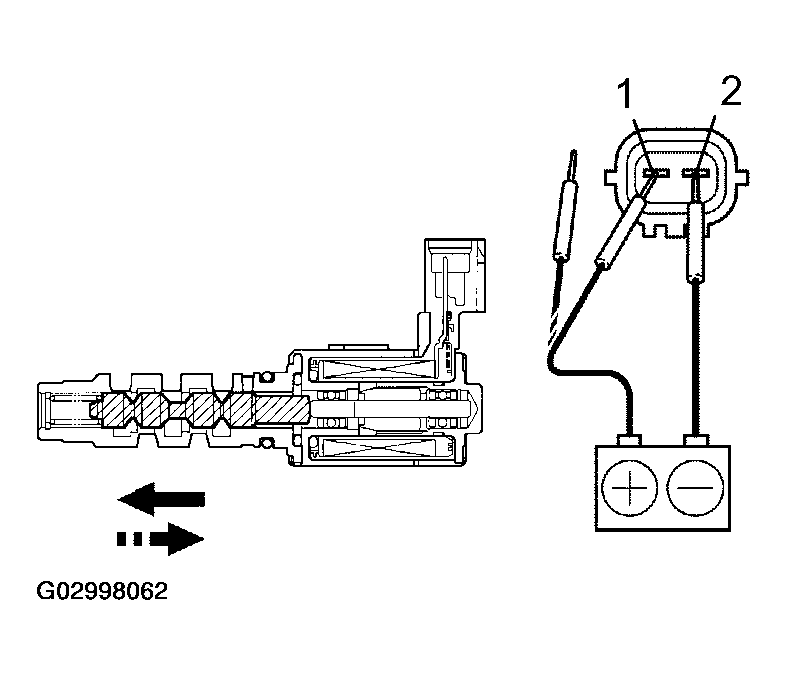 1
2
+
−
G02998062