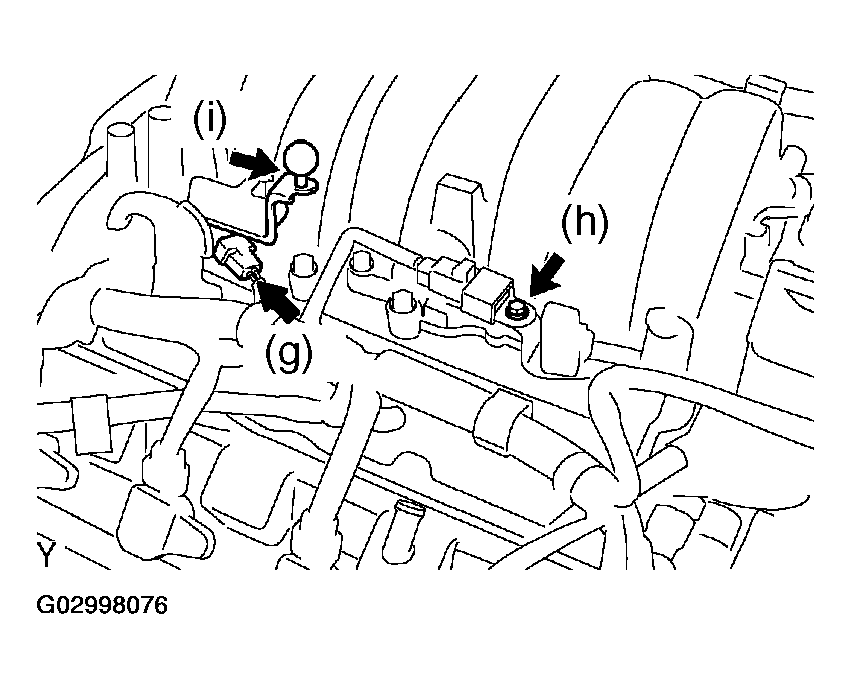 (i)

(h)

(g)

Y

G02998076