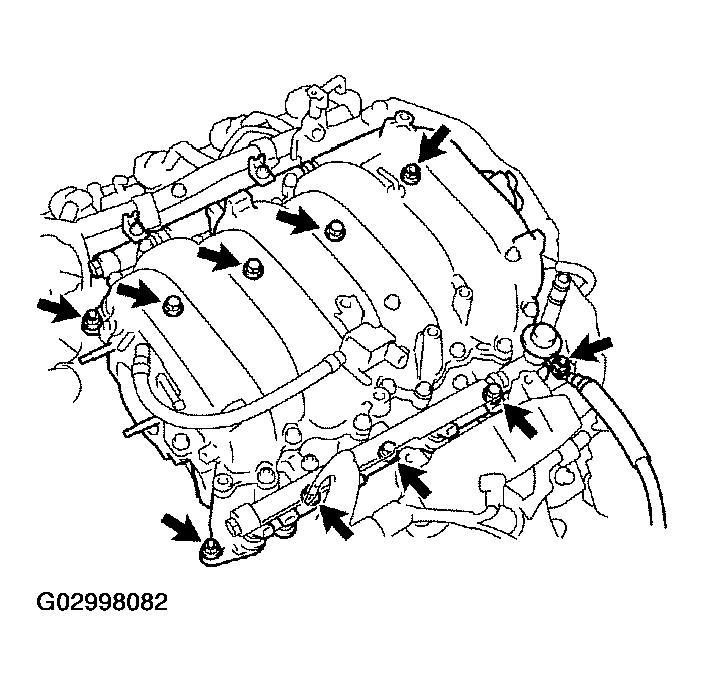 G02998082