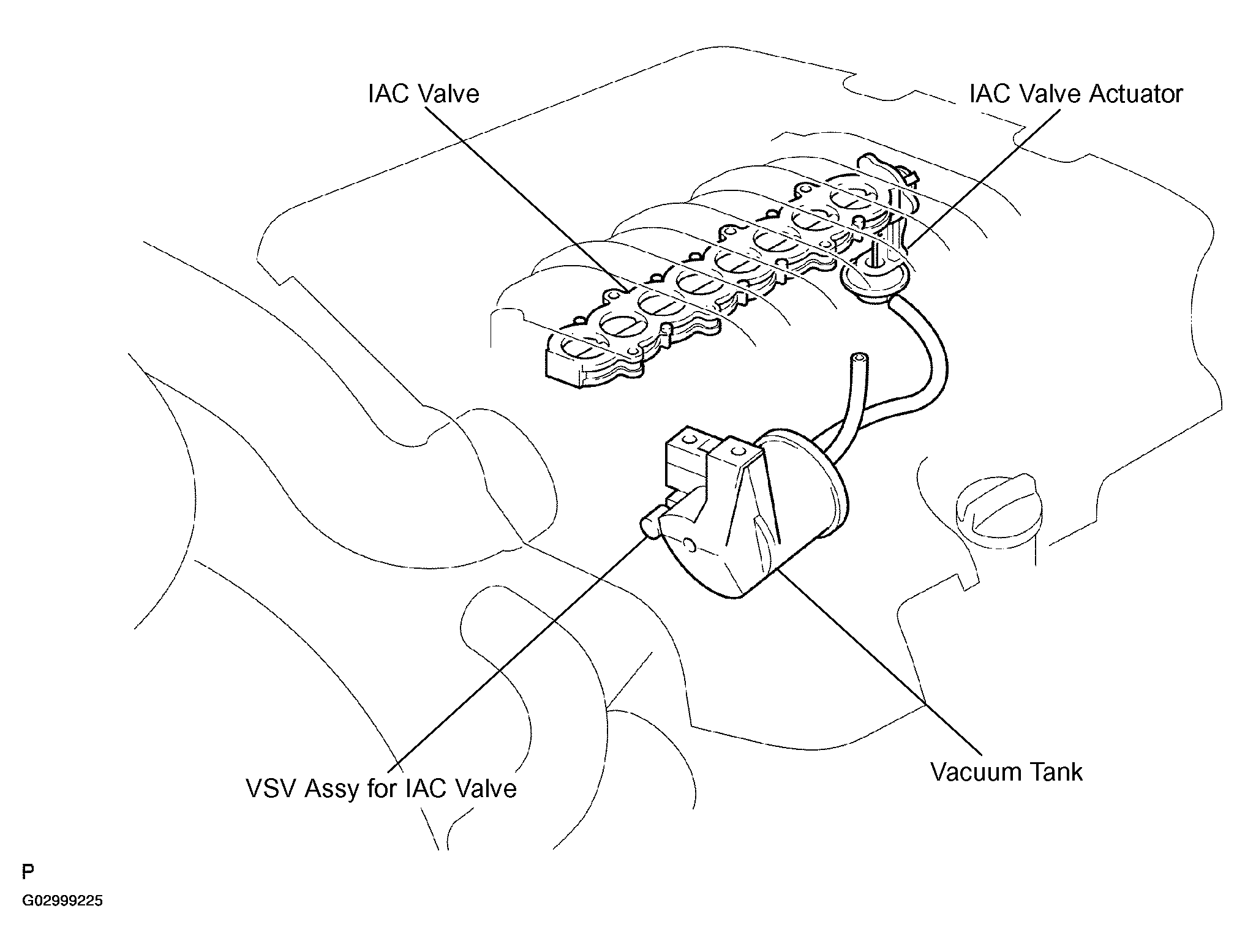 IAC Valve

IAC Valve Actuator

VSV Assy for IAC Valve

Vacuum Tank

P

G02999225