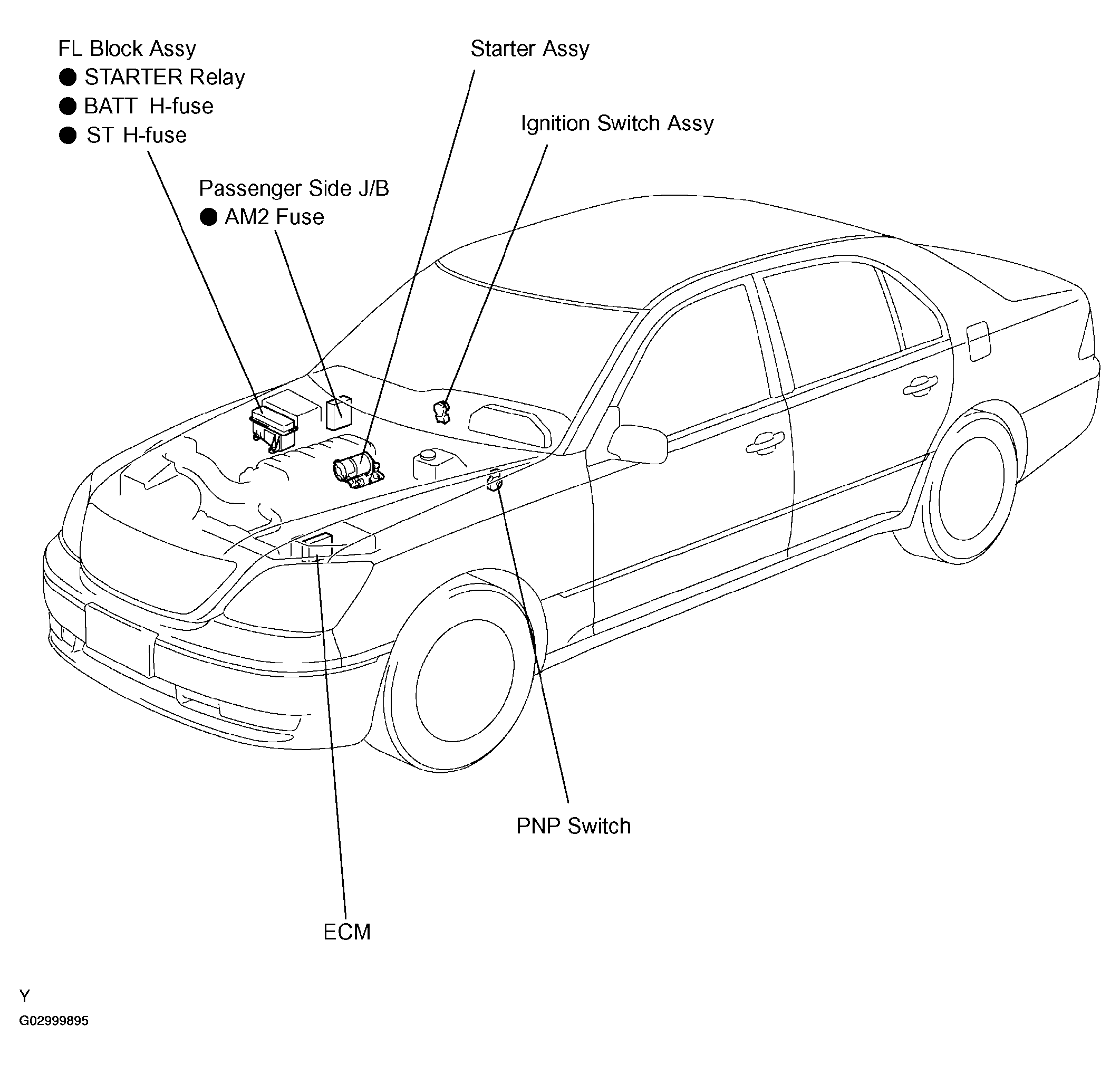 FL Block Assy
● STARTER Relay
● BATT H-fuse
● ST H-fuse

Starter Assy

Ignition Switch Assy

Passenger Side J/B
● AM2 Fuse

PNP Switch

ECM

Y
G02999895